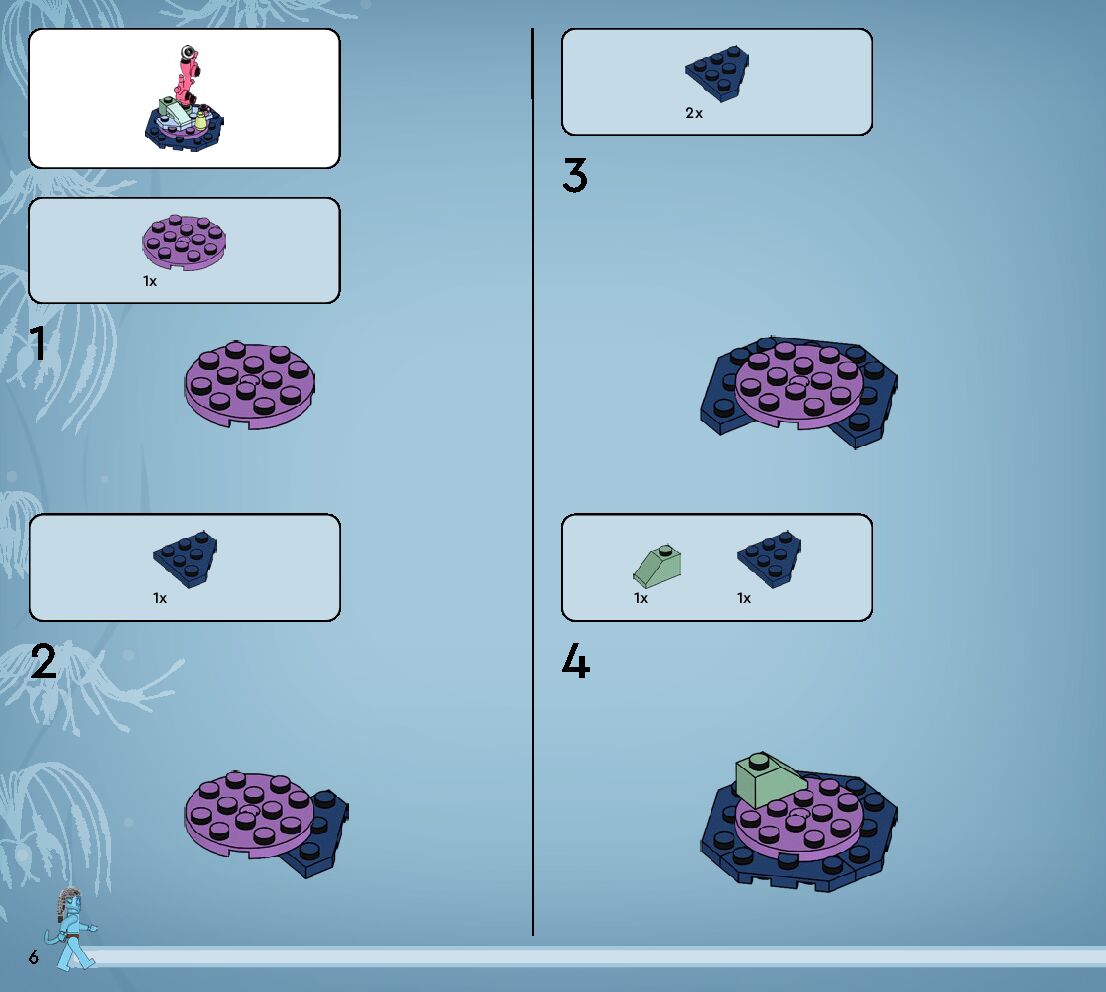 1x

1

1x

2

2x

3

1x

1x

4

6