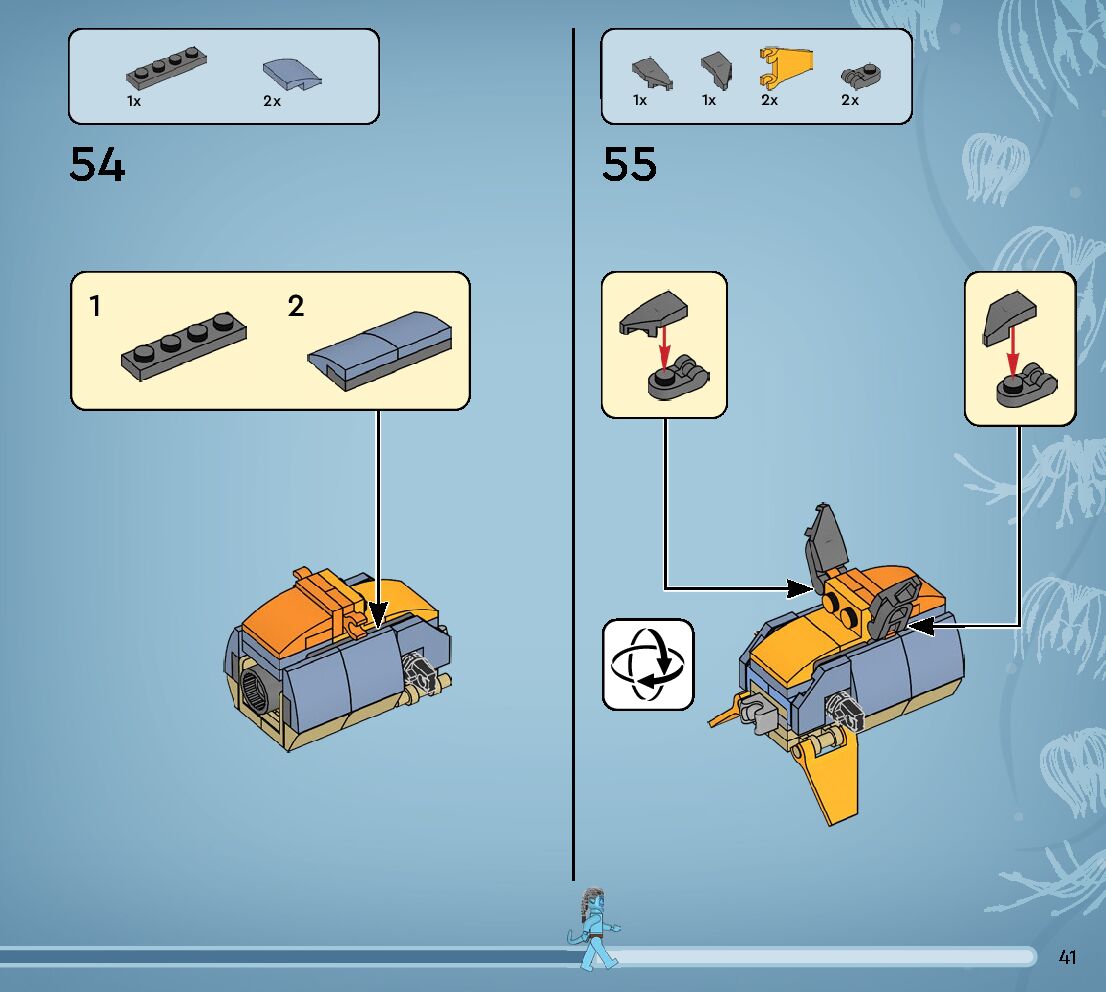 1x 2x

54

1 2

1x 1x 2x 2x

55

41