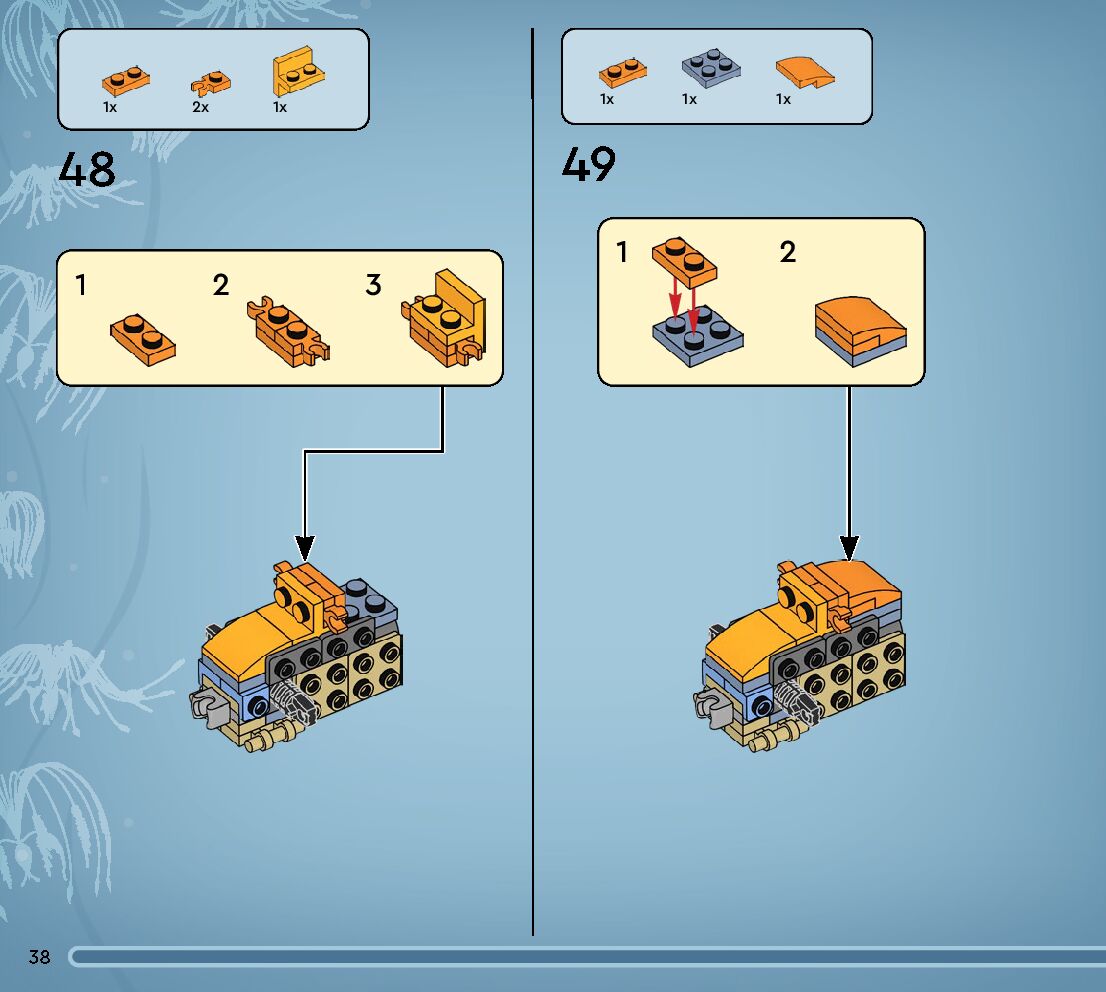 1x 2x 1x

48

1 2 3

1x 1x 1x

49

1 2

38