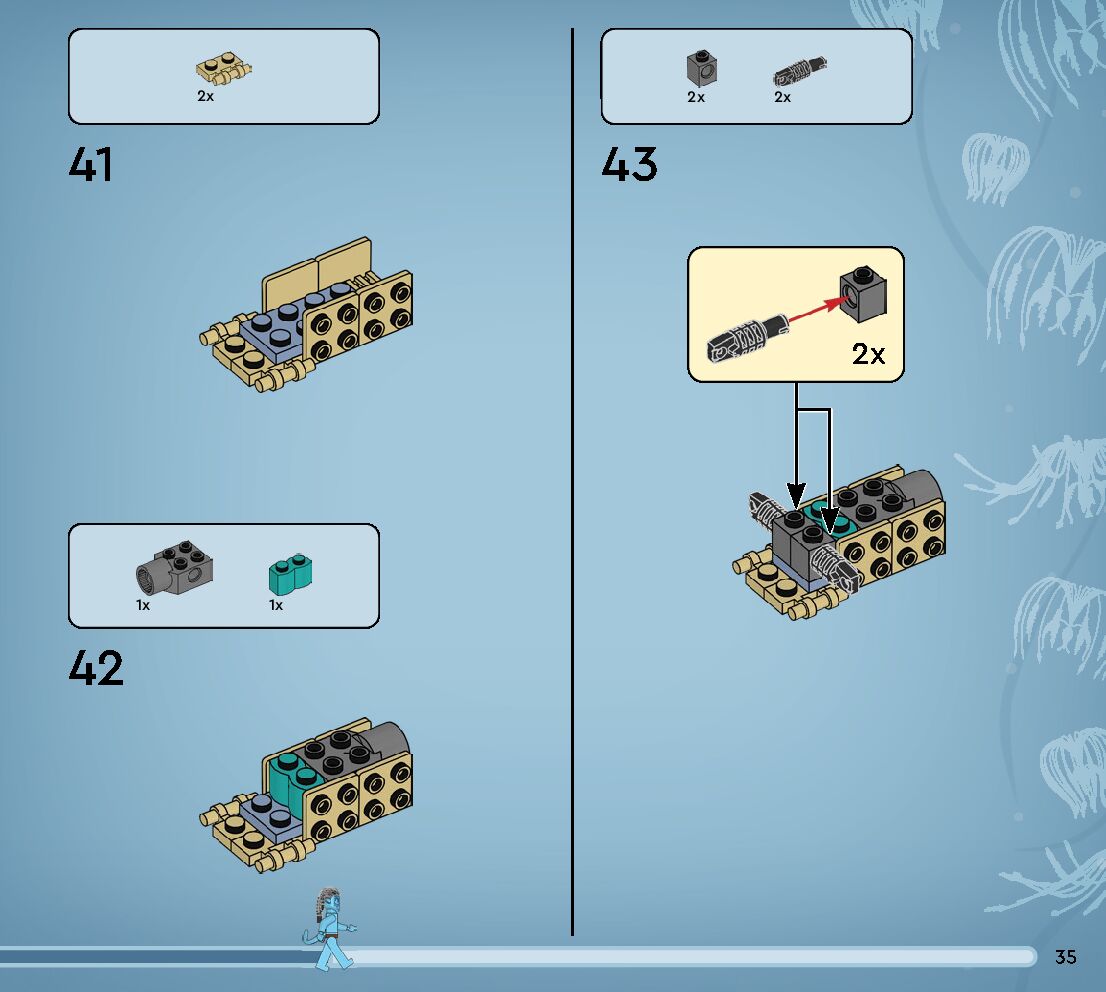 2x

41

1x 1x

42

2x 2x

43

2x

35