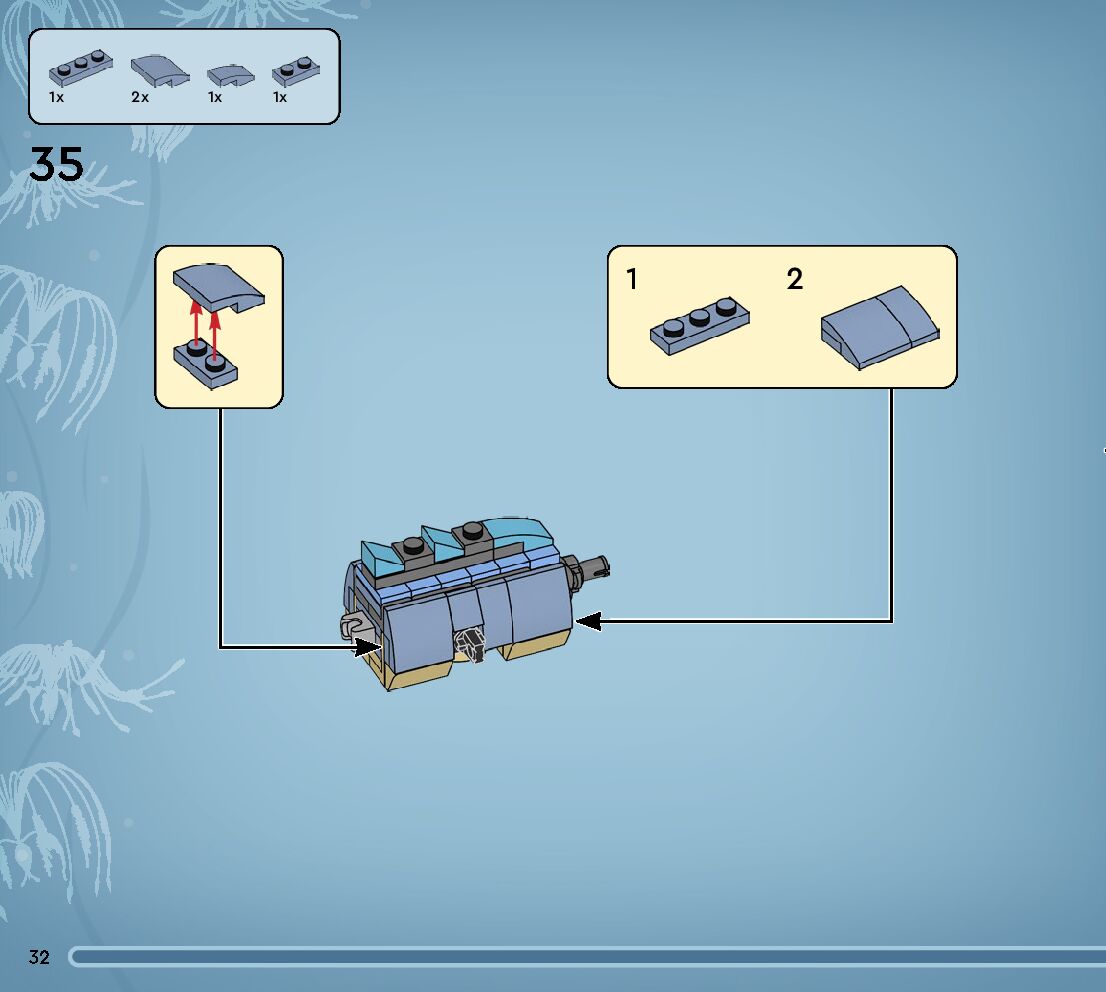 1x 2x 1x 1x

35

1

2

32