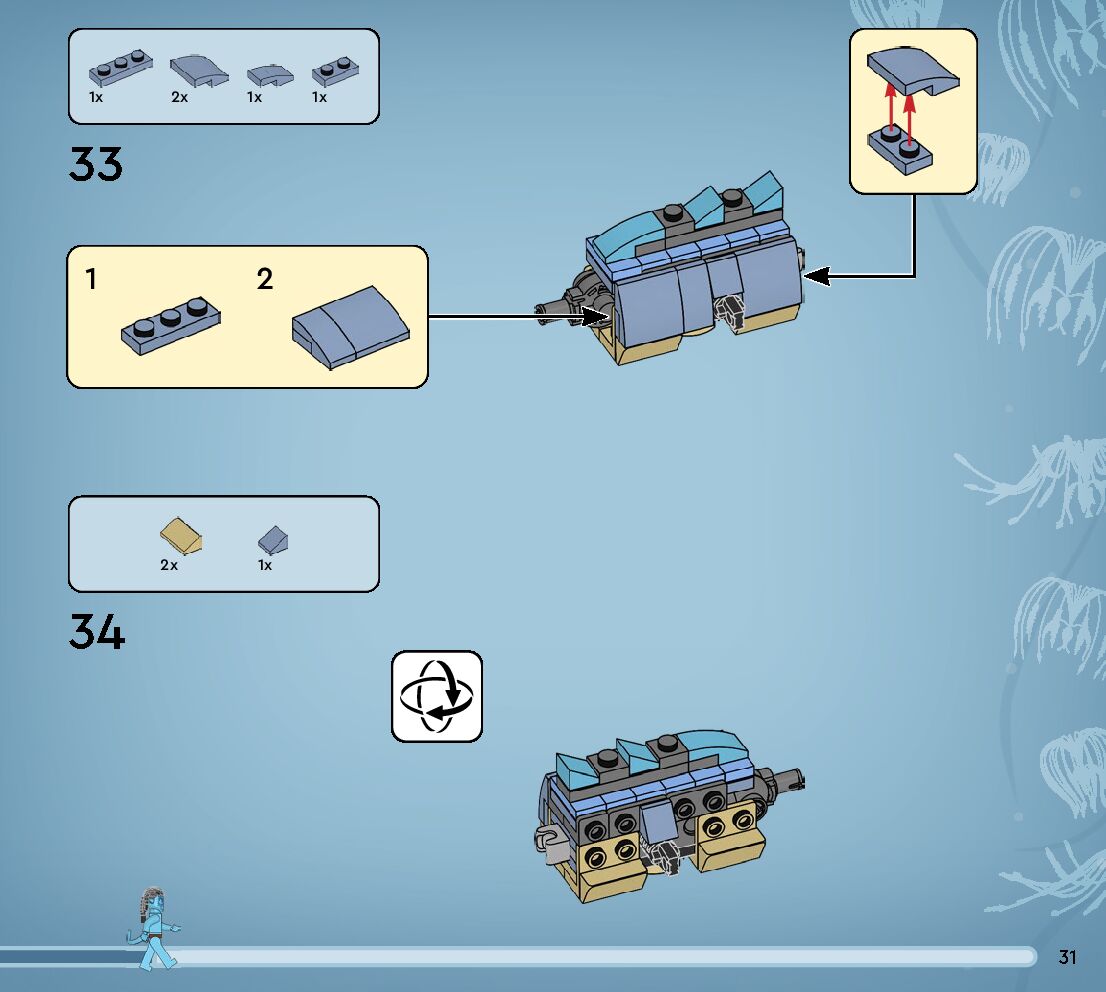 1x 2x 1x 1x

33

1

2

2x 1x

34

31