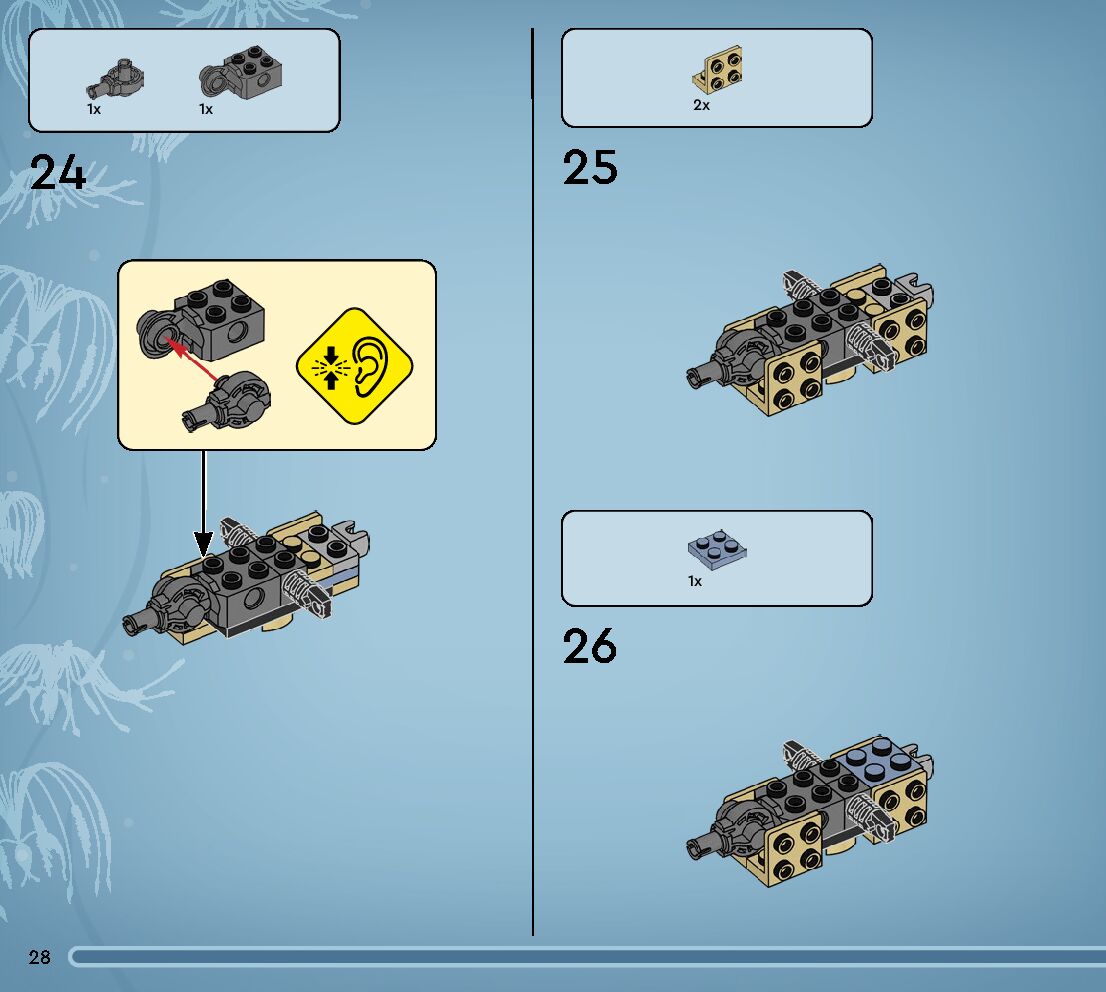 1x 1x

24

2x

25

1x

26

28