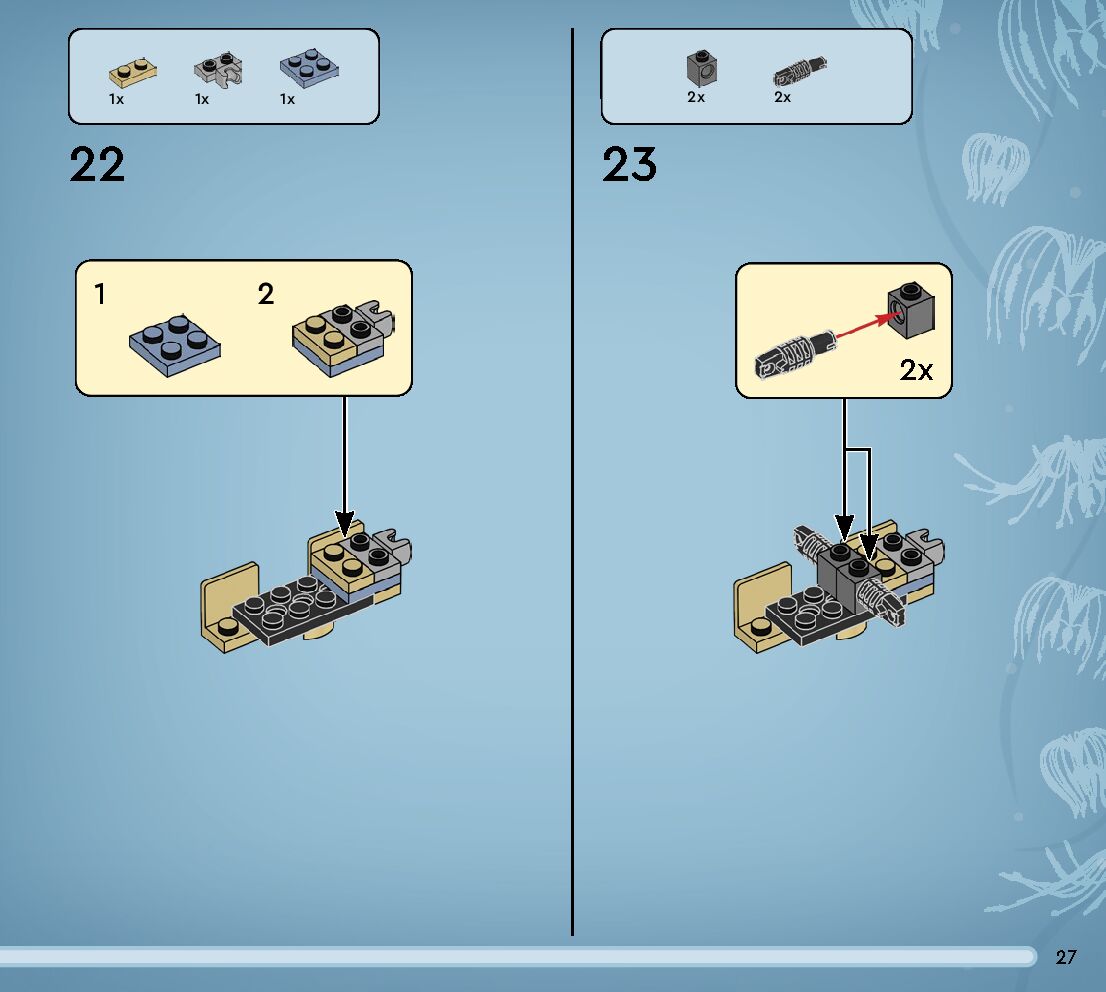 1x 1x 1x

22

1

2

2x 2x

23

2x

27