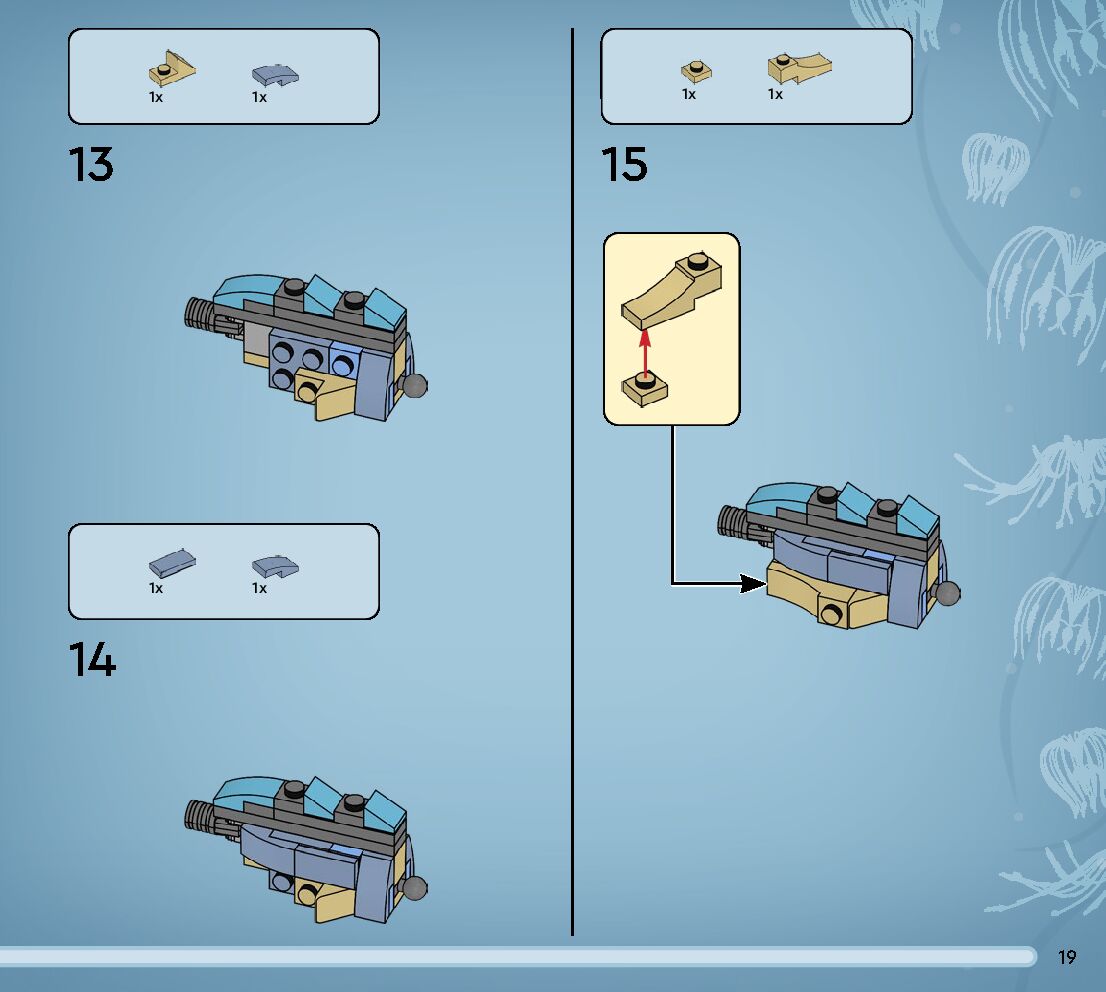 1x 1x

13

1x 1x

14

1x 1x

15

19