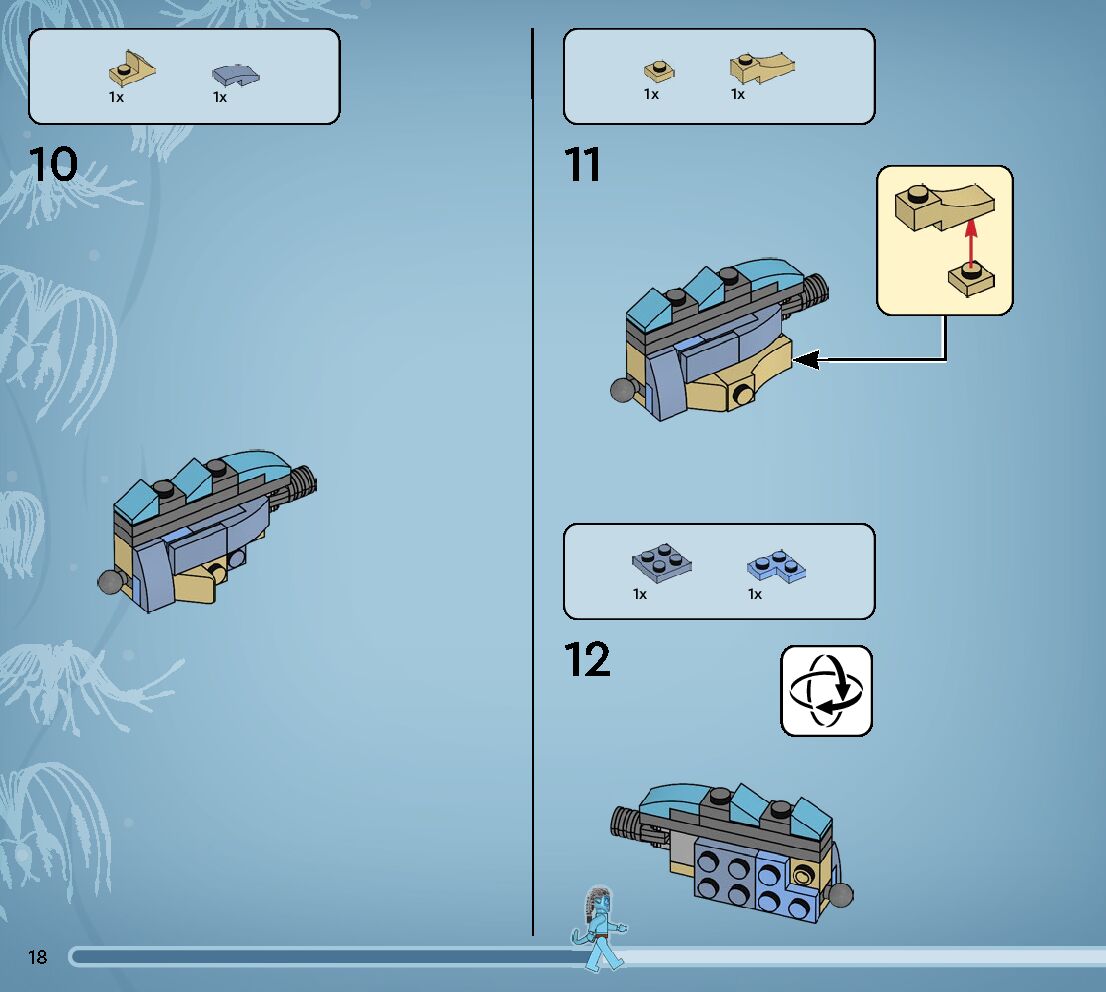 1x 1x

10

1x 1x

11

1x 1x

12

18