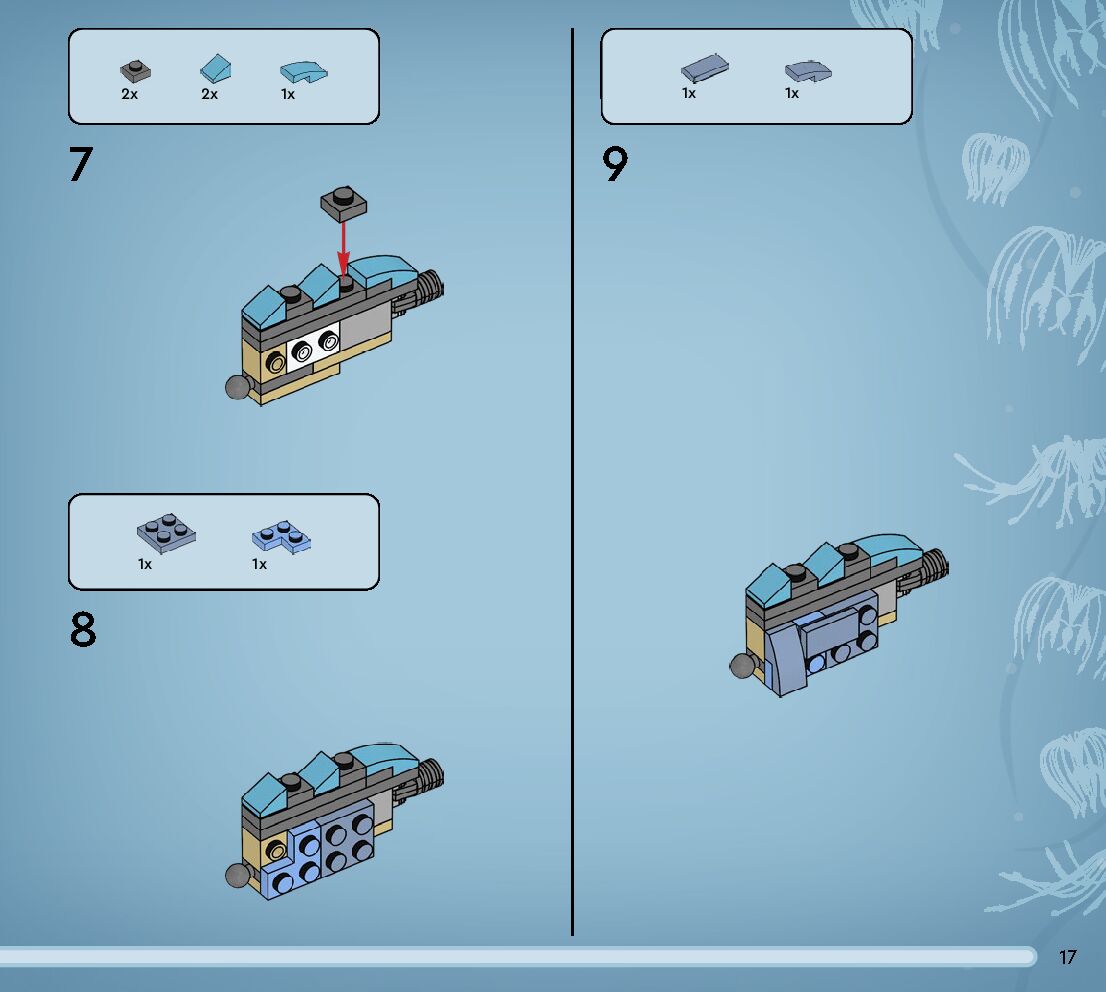 2x 2x 1x

7

1x 1x

8

1x 1x

9

17