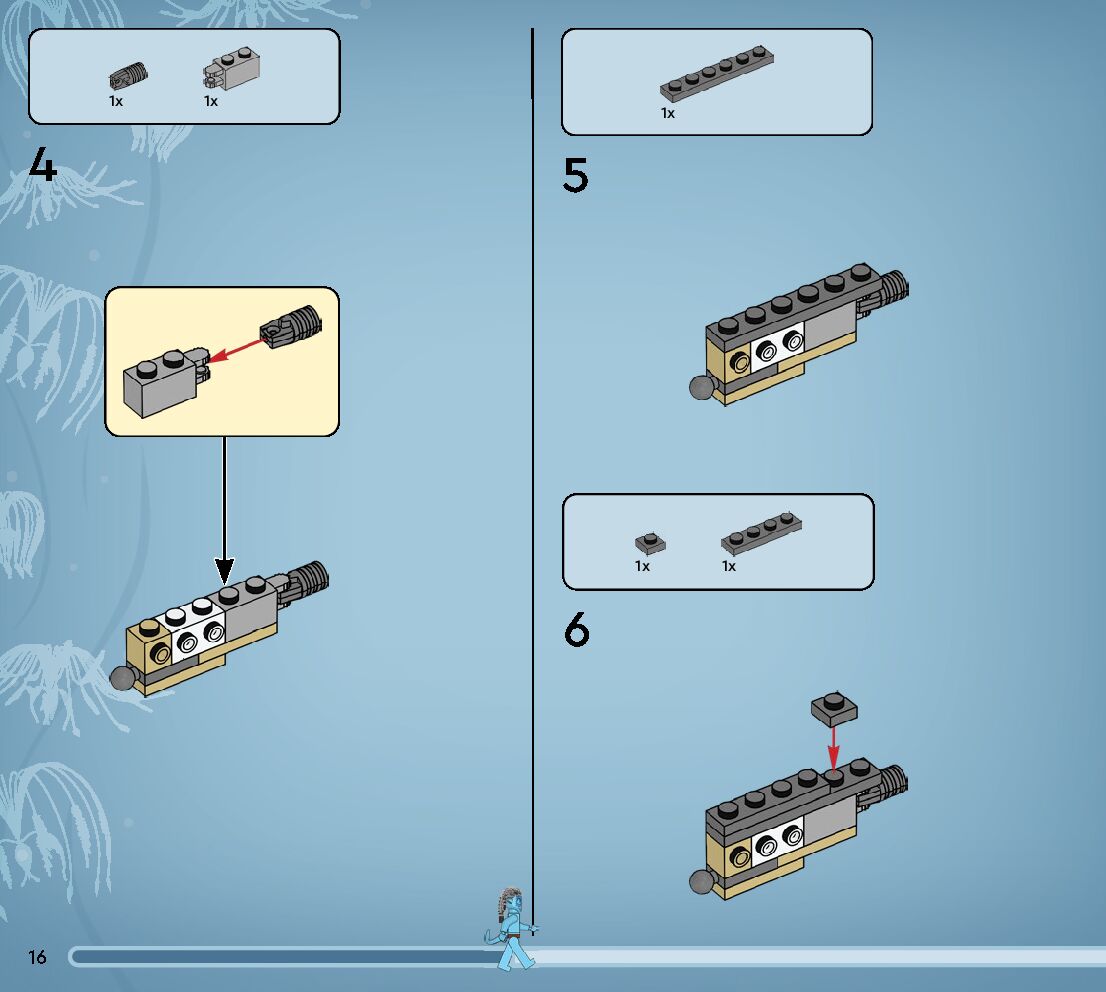 1x 1x

4

1x

5

1x 1x

6

16