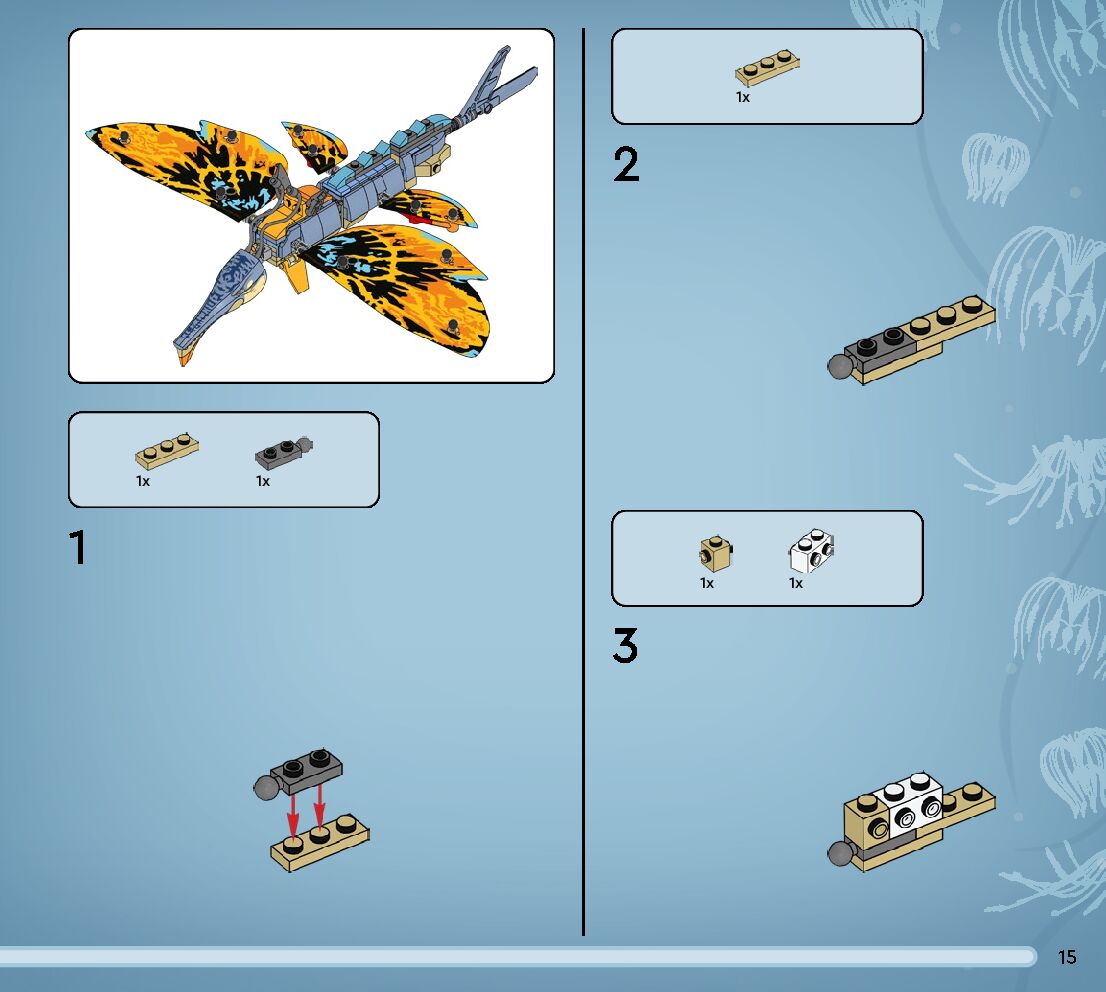 1x 1x

1

1x

2

1x 1x

3

15