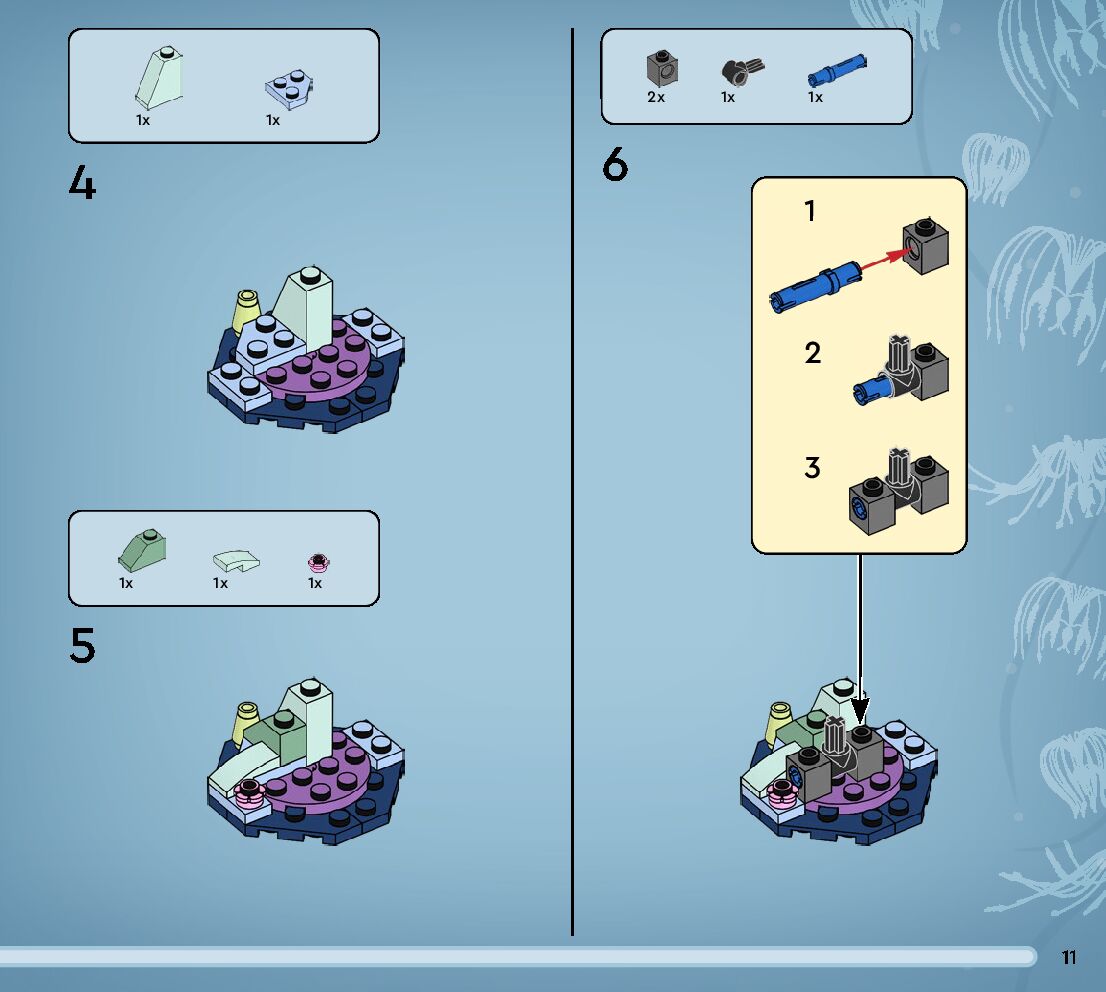 1x 1x

4

1x 1x 1x

5

2x 1x 1x

6

1

2

3

11