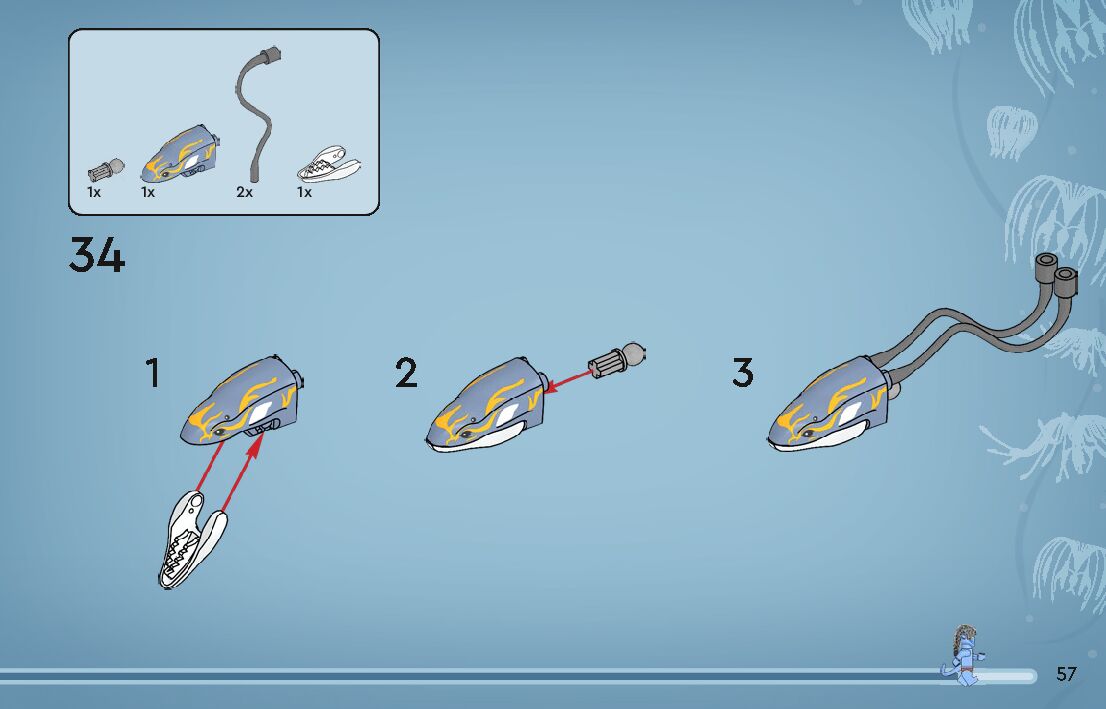 1x 1x 2x 1x

34

1

2

3

57