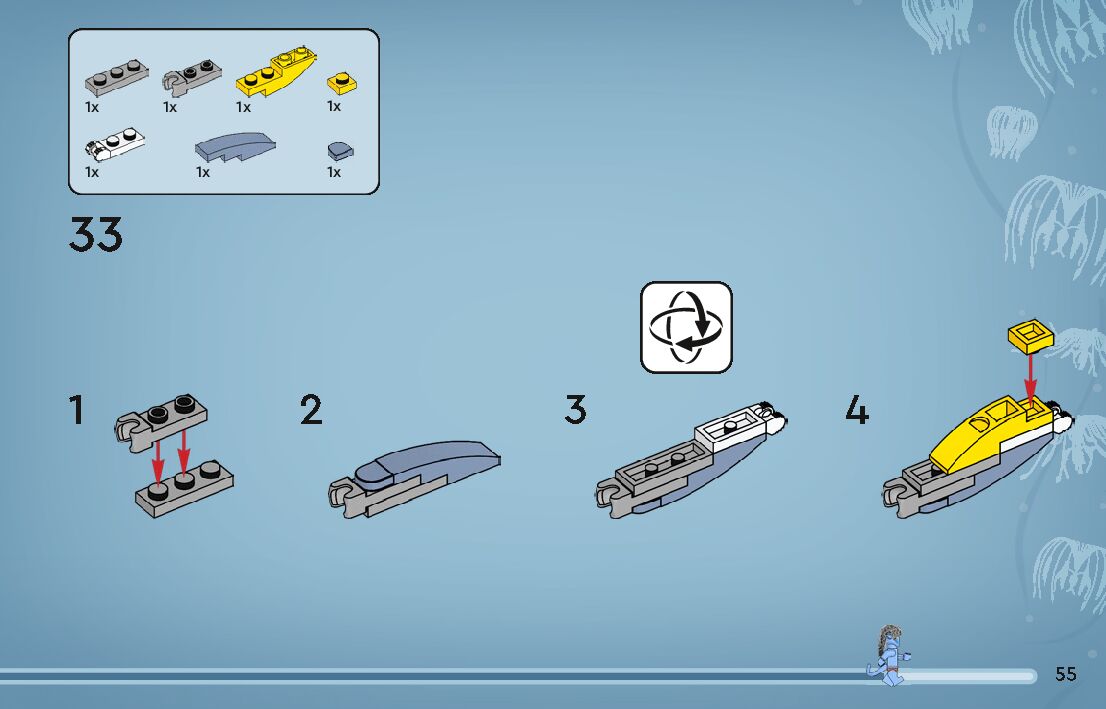 1x
1x
1x
1x
1x
1x
1x

33

1
2
3
4

55