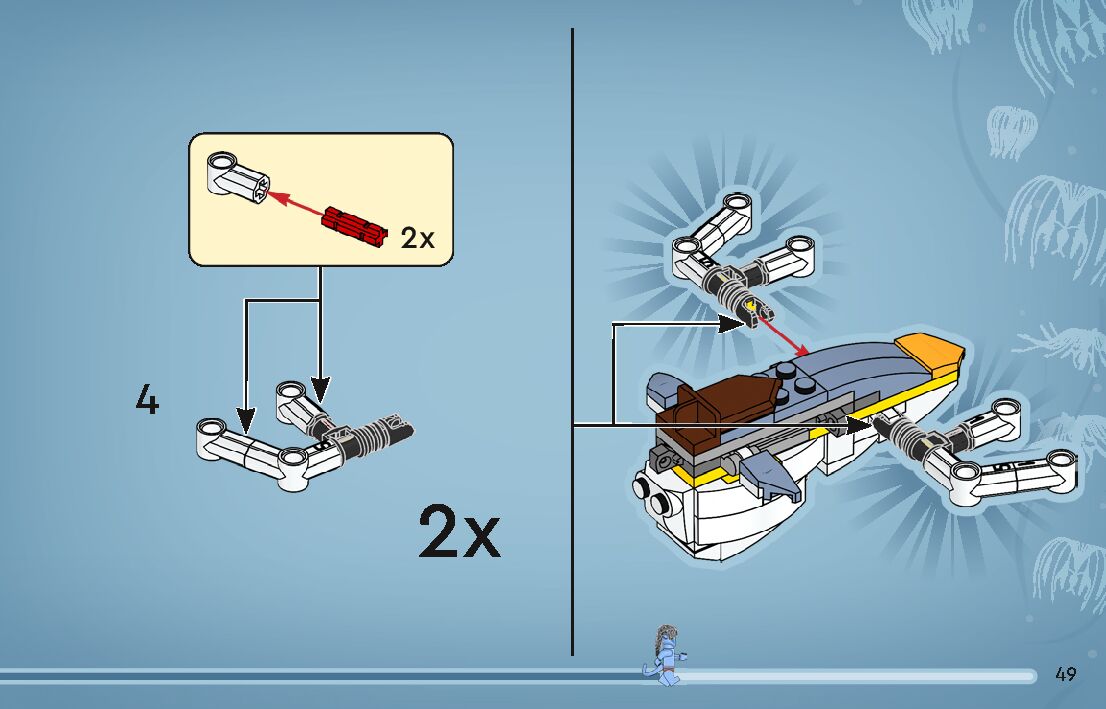 2x

4

2x

49