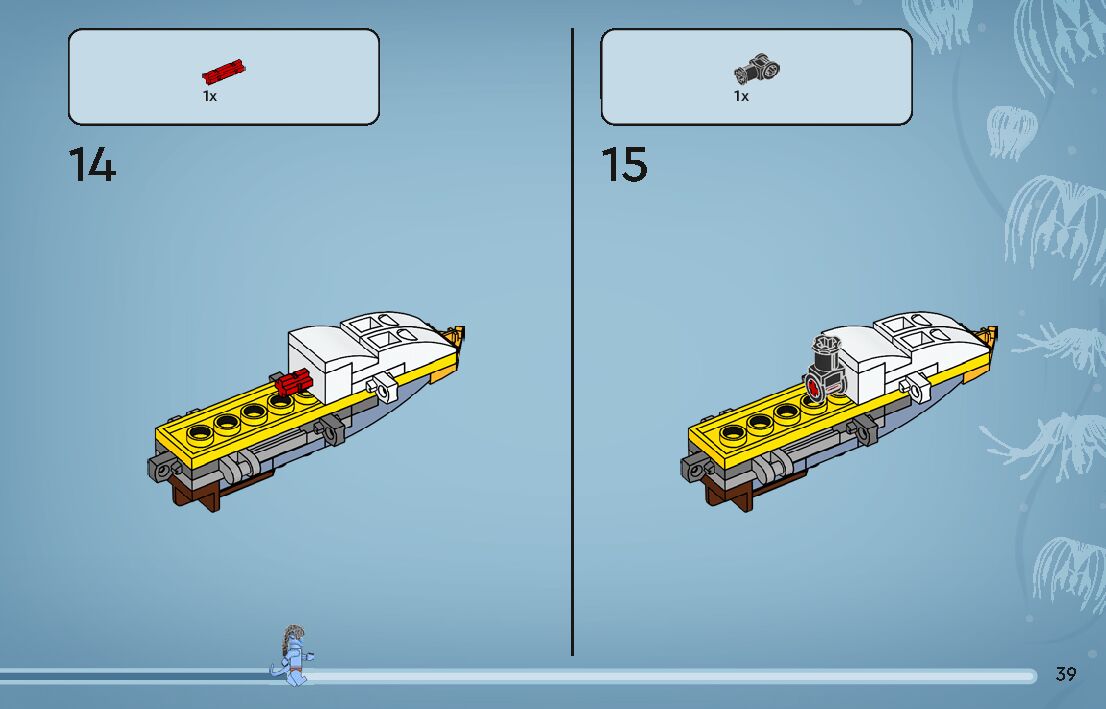 1x

14

1x

15

39