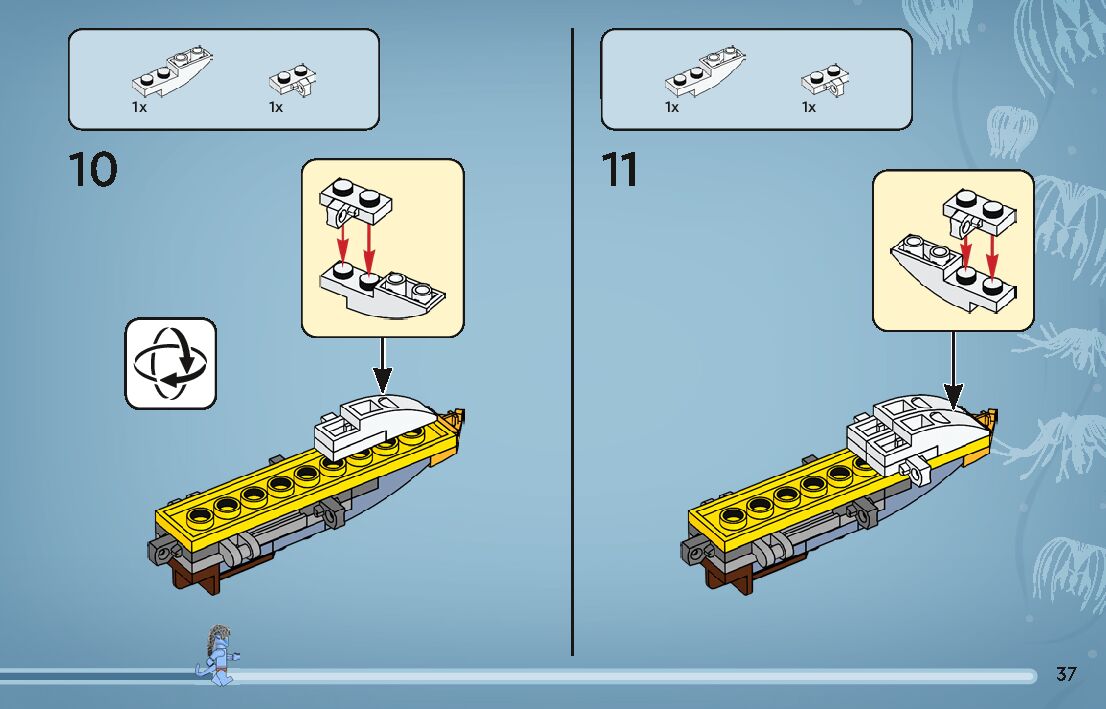 1x 1x

10

1x 1x

11

37