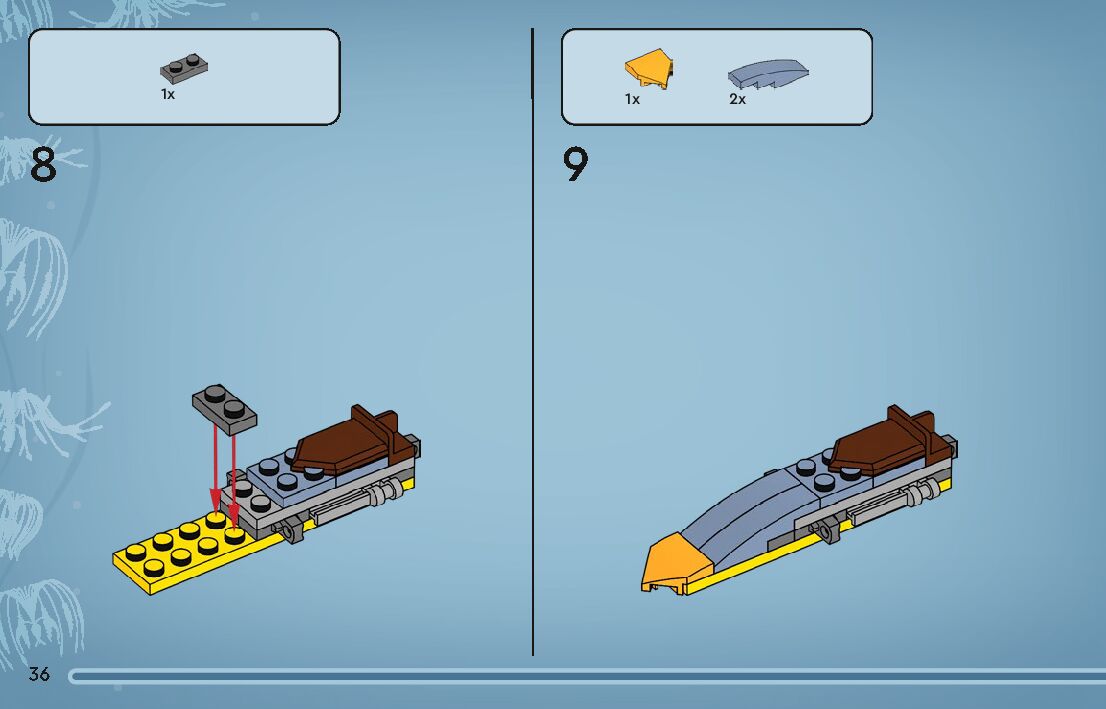 1x

8

1x 2x

9

36