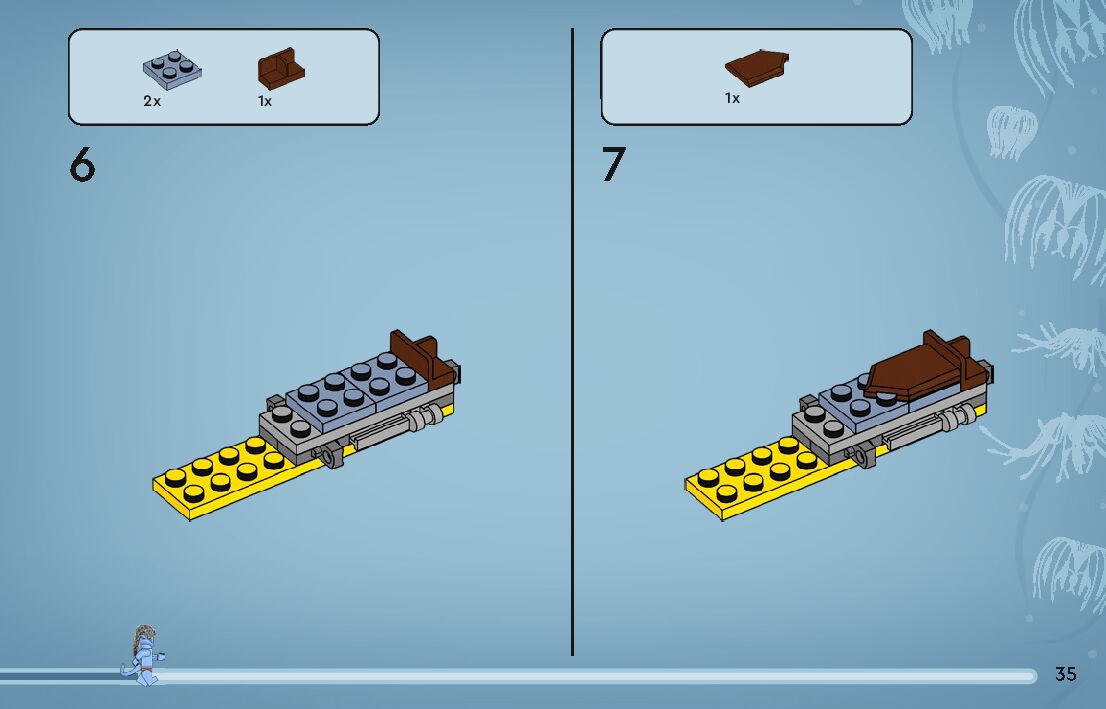 2x
1x

6

1x

7

35