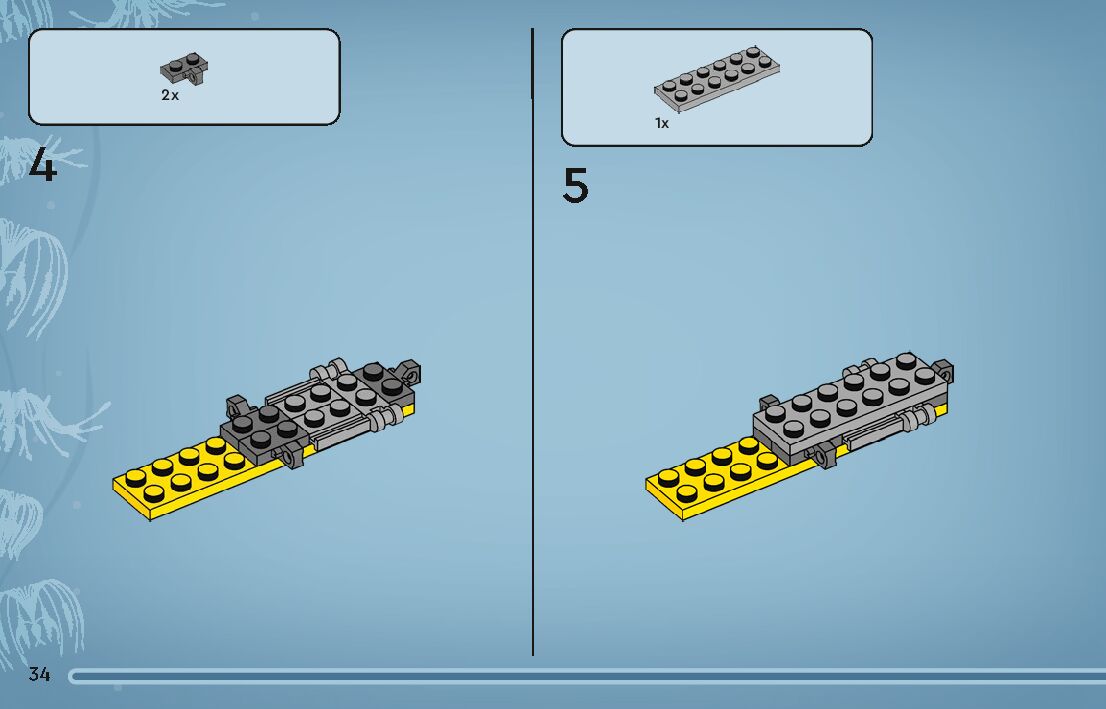 2x

4

1x

5

34