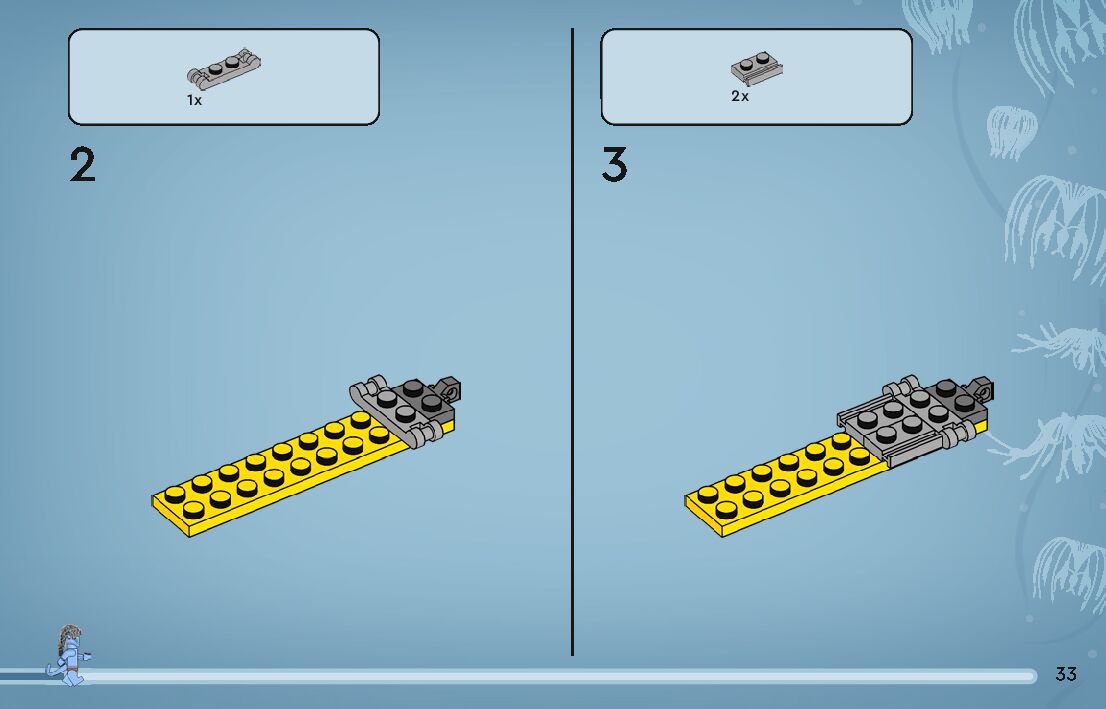 1x

2

2x

3

33