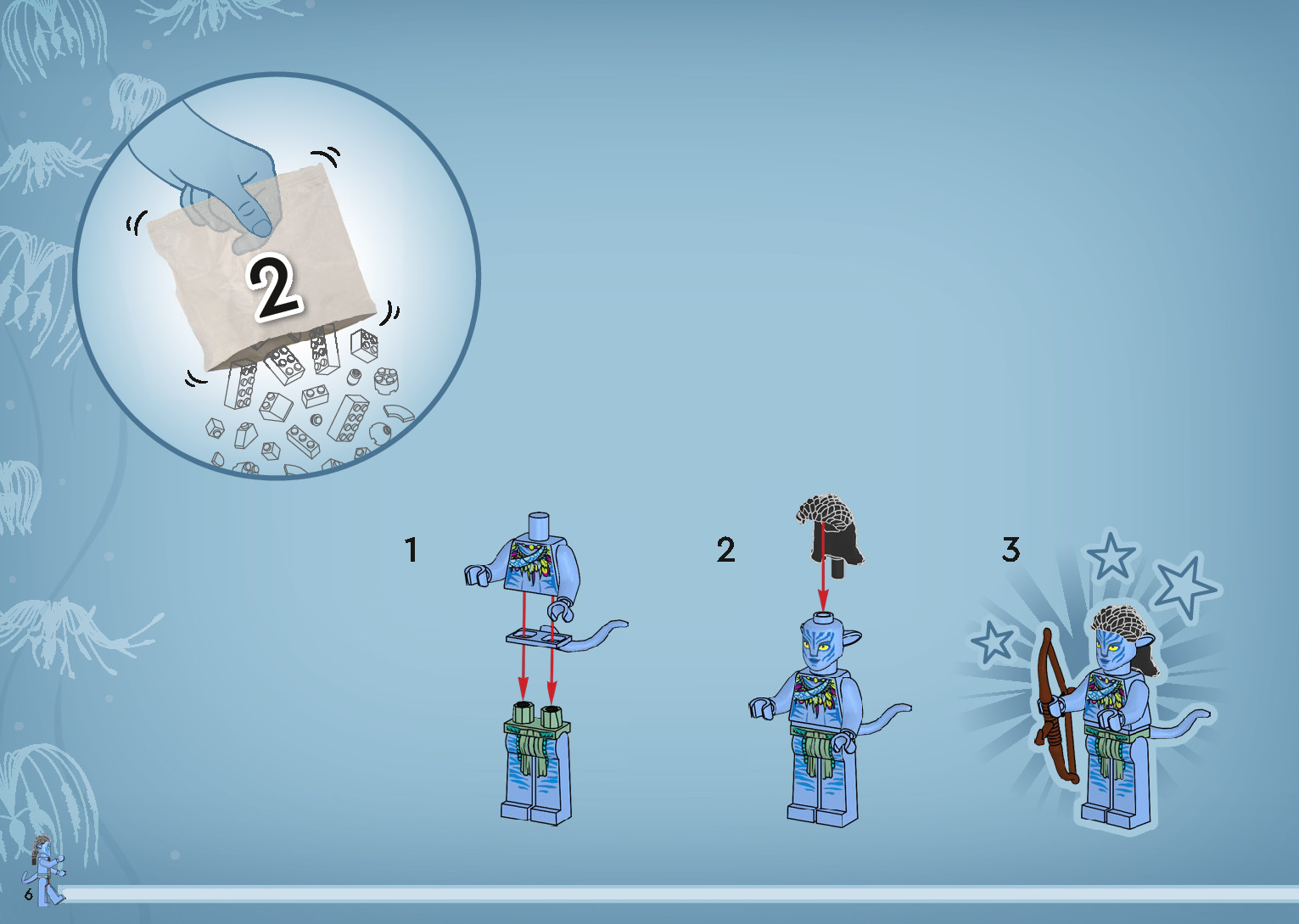 2

1

2

3

6