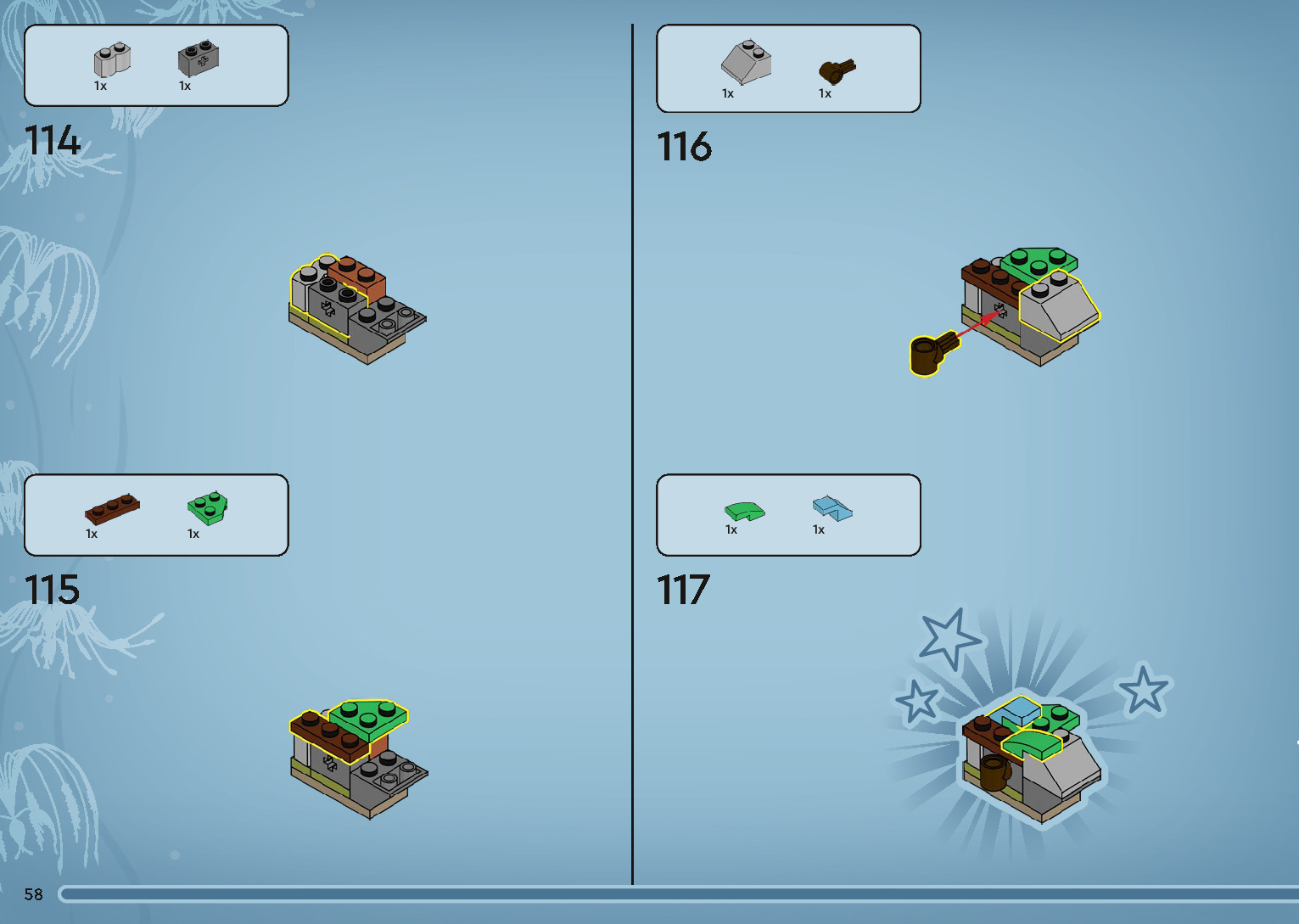 1x 1x

114

1x 1x

115

1x 1x

116

1x 1x

117

58