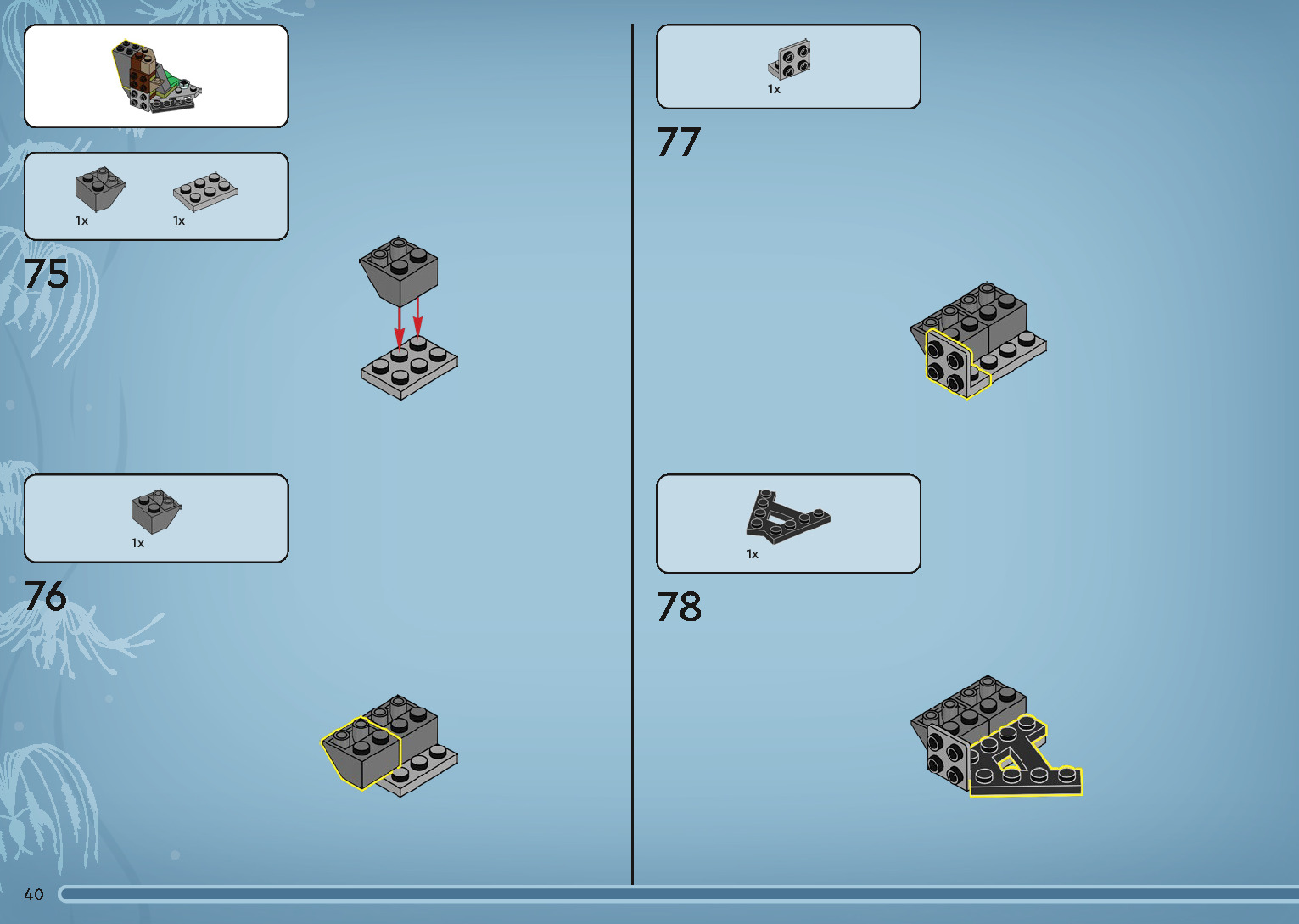 1x

1x

75

1x

76

1x

77

1x

78

40