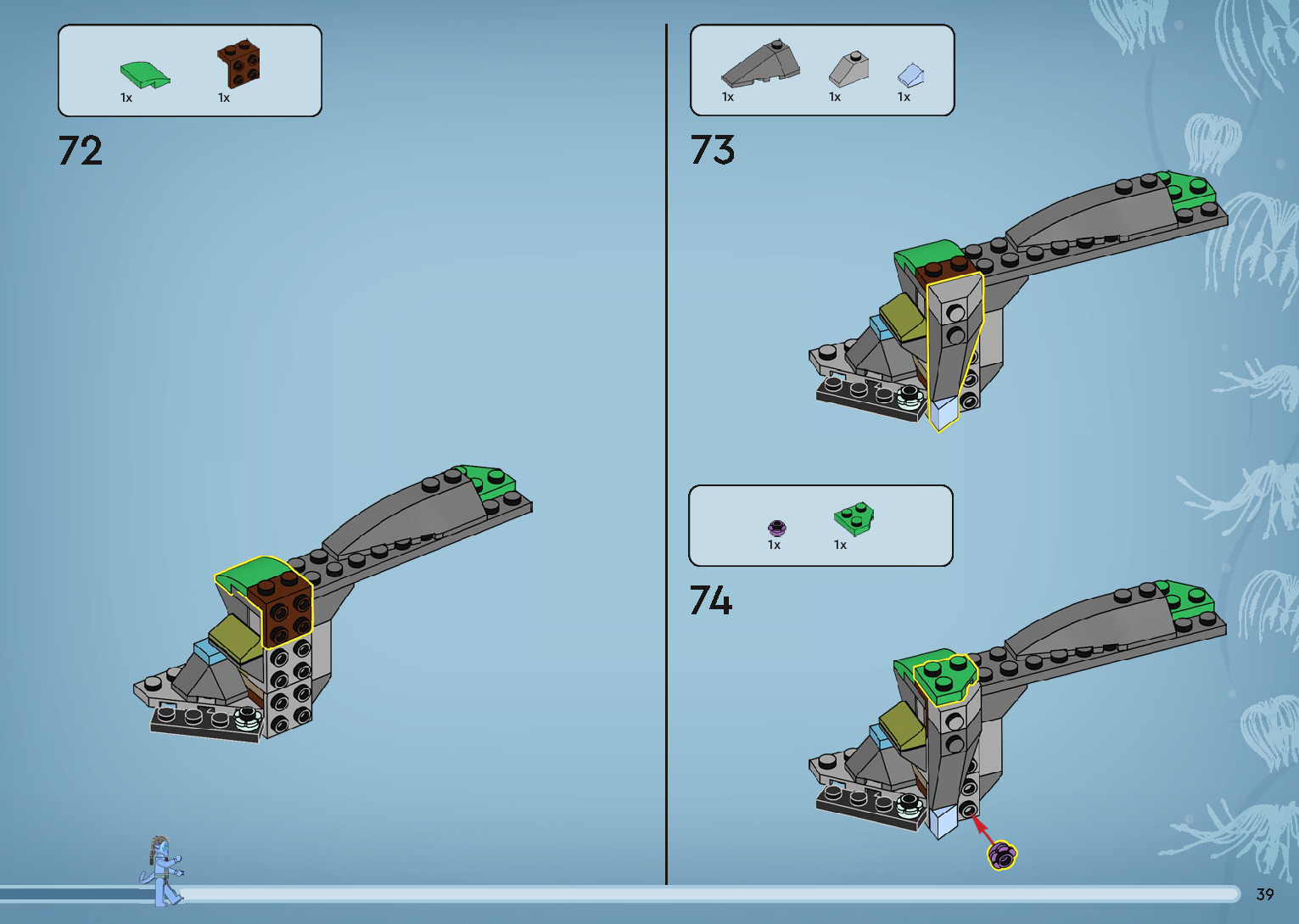 1x 1x

72

1x 1x 1x

73

1x 1x

74

39