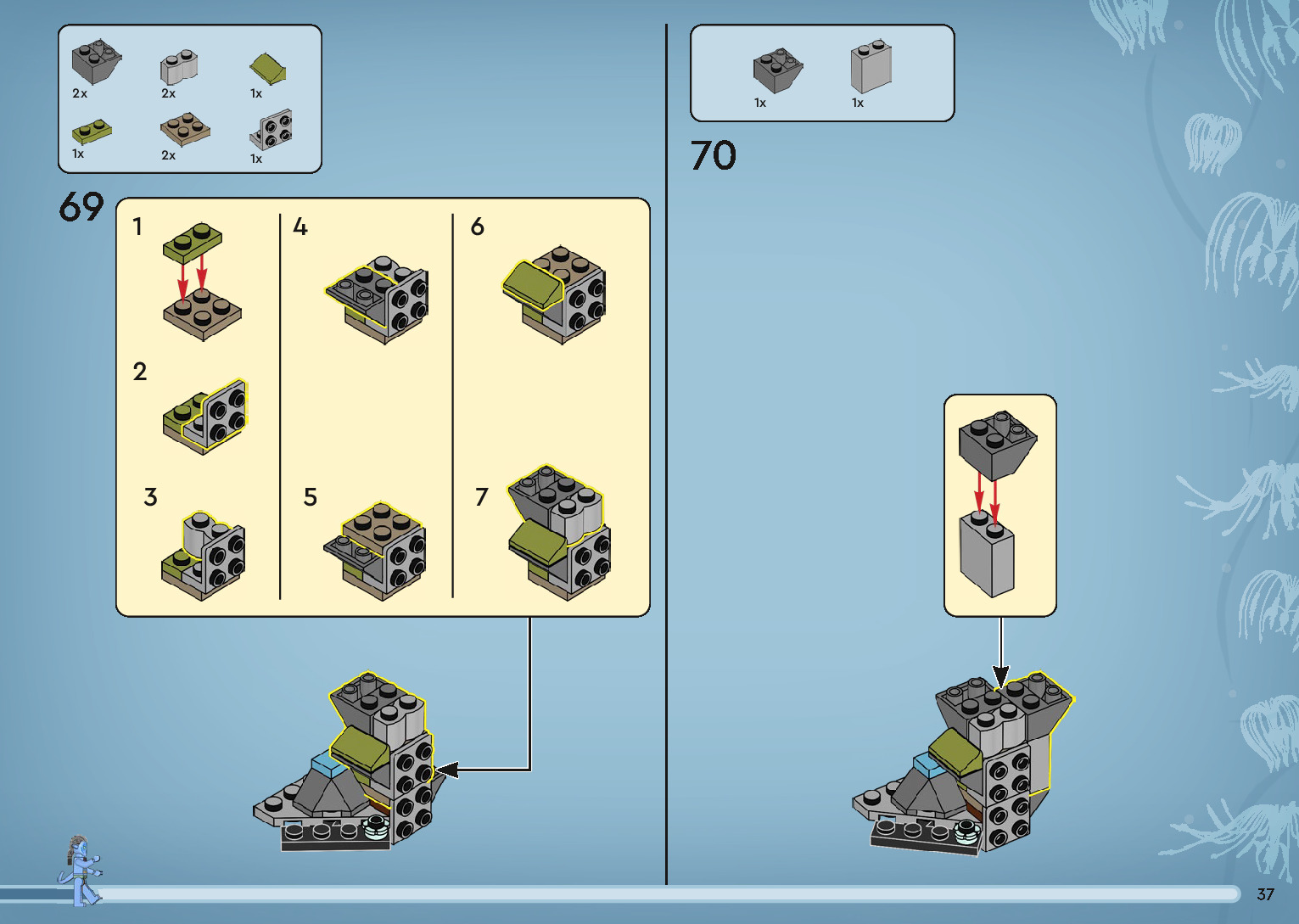 2x
2x
1x
1x
2x
1x

69

1
2
3
4
5
6
7

1x
1x

70

37