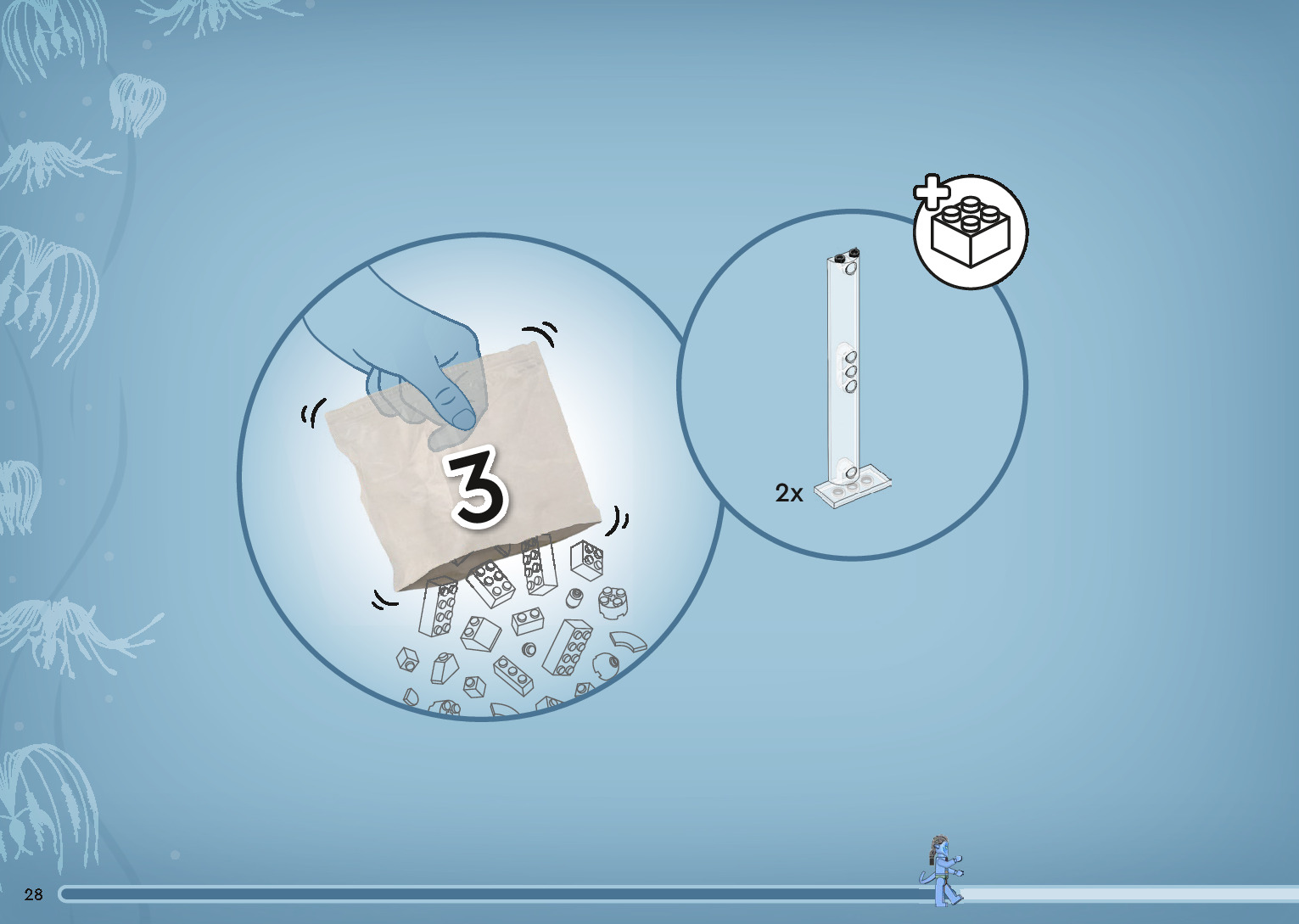 3

2x

28