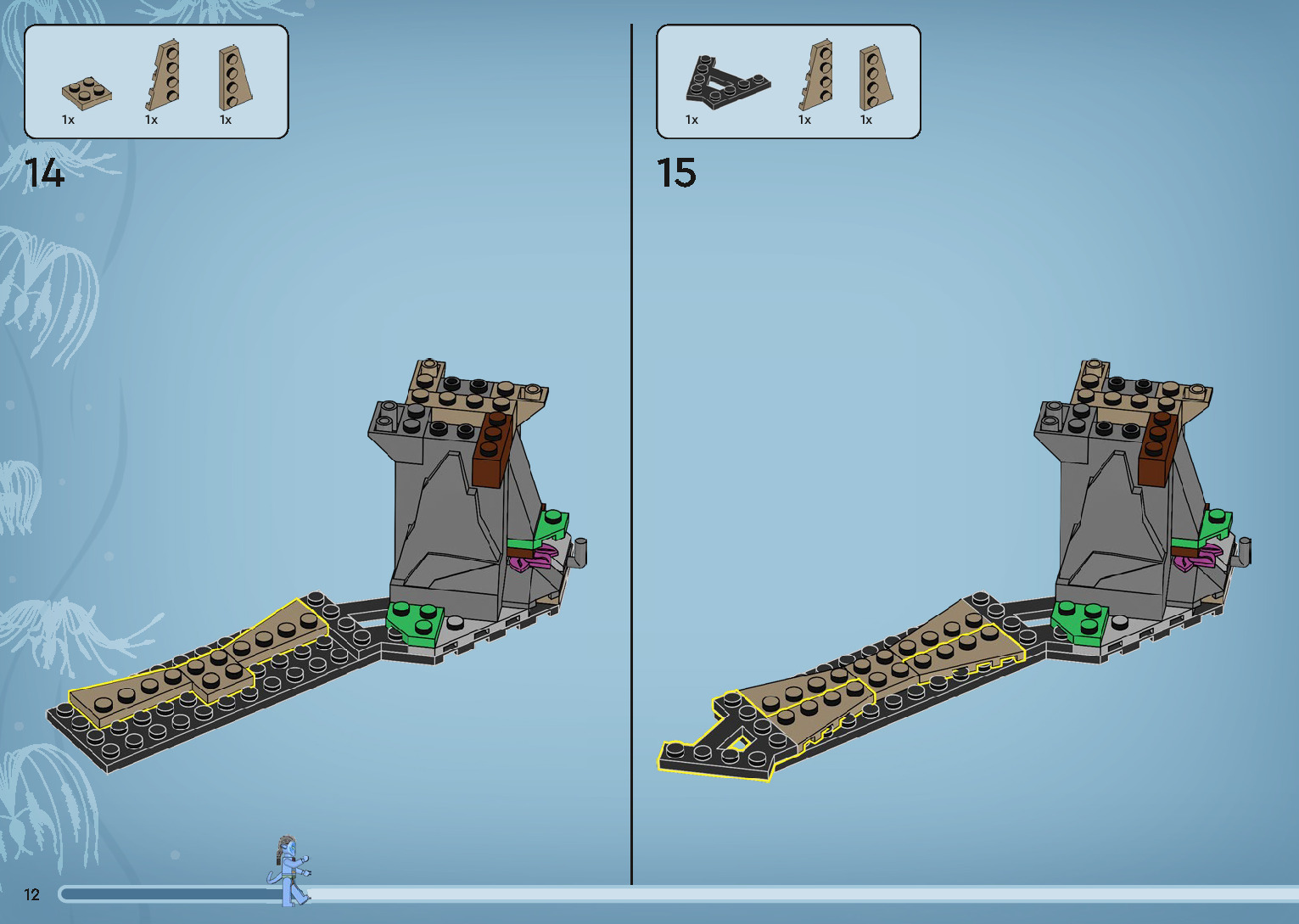 1x 1x 1x

14

1x 1x 1x

15

12