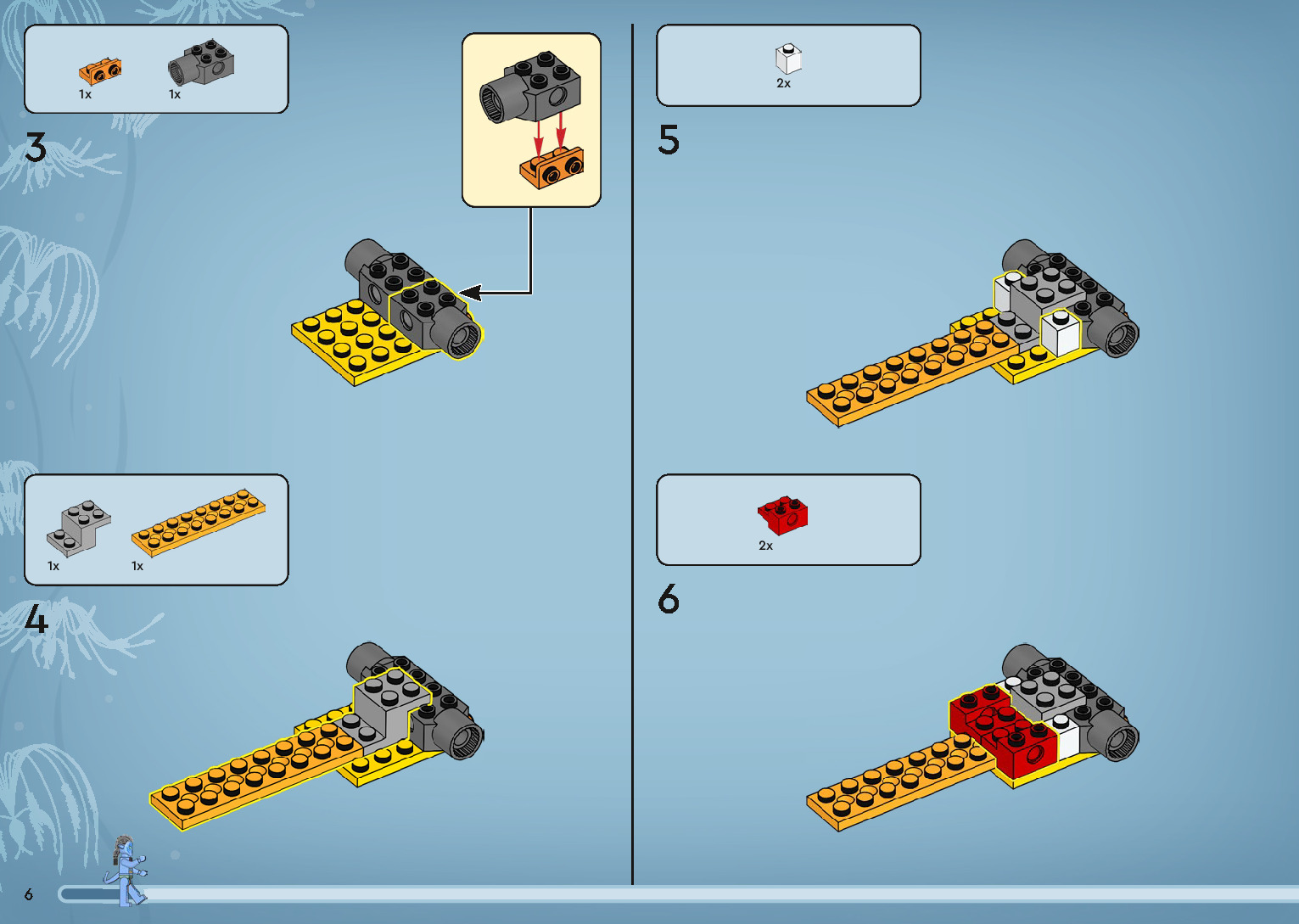 1x 1x

3

1x 1x

4

2x

5

2x

6

6