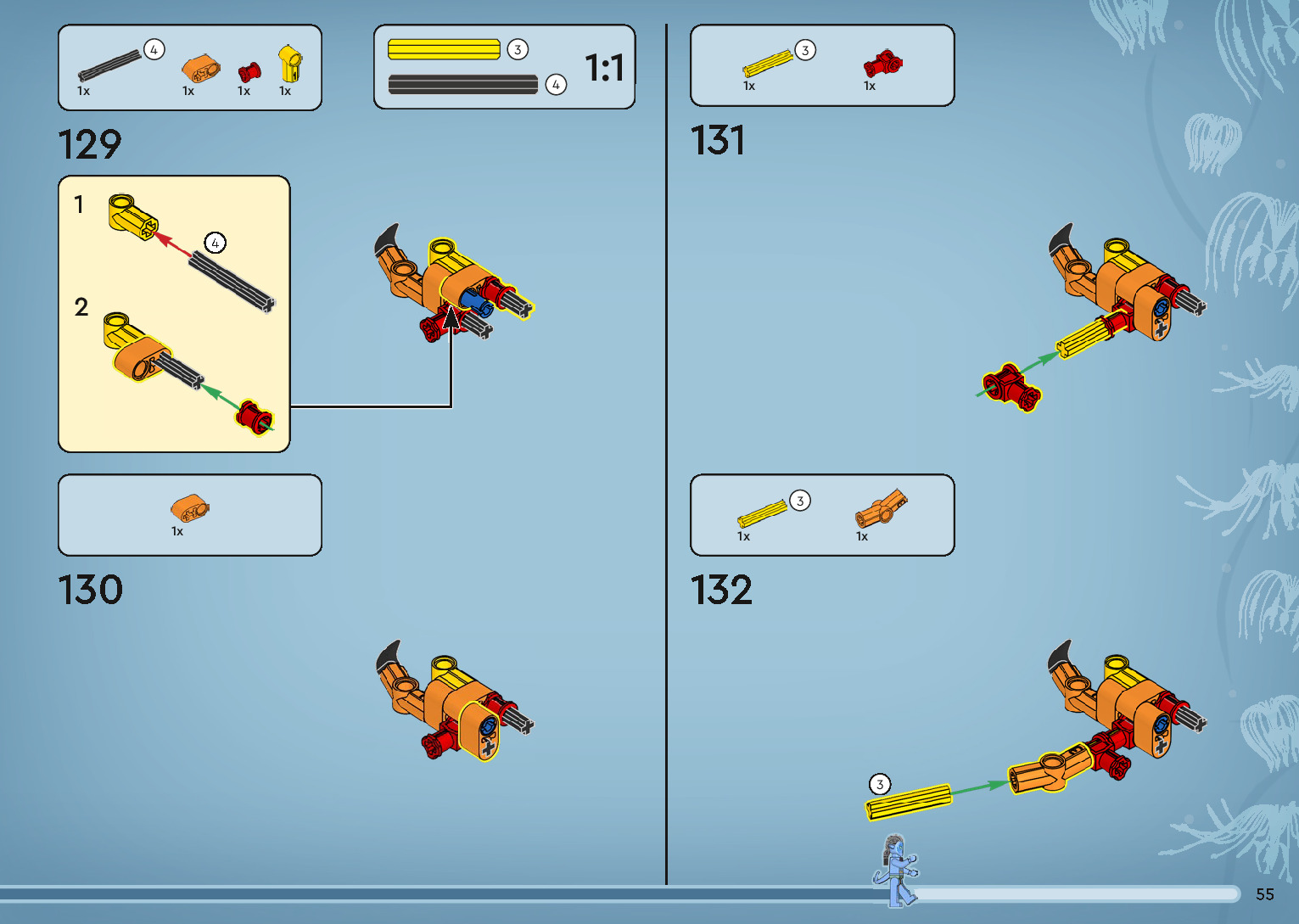 4
1x 1x 1x 1x

3
4
1:1

129

1
4
2

1x

130

3
1x 1x

131

3
1x 1x

132

3

55