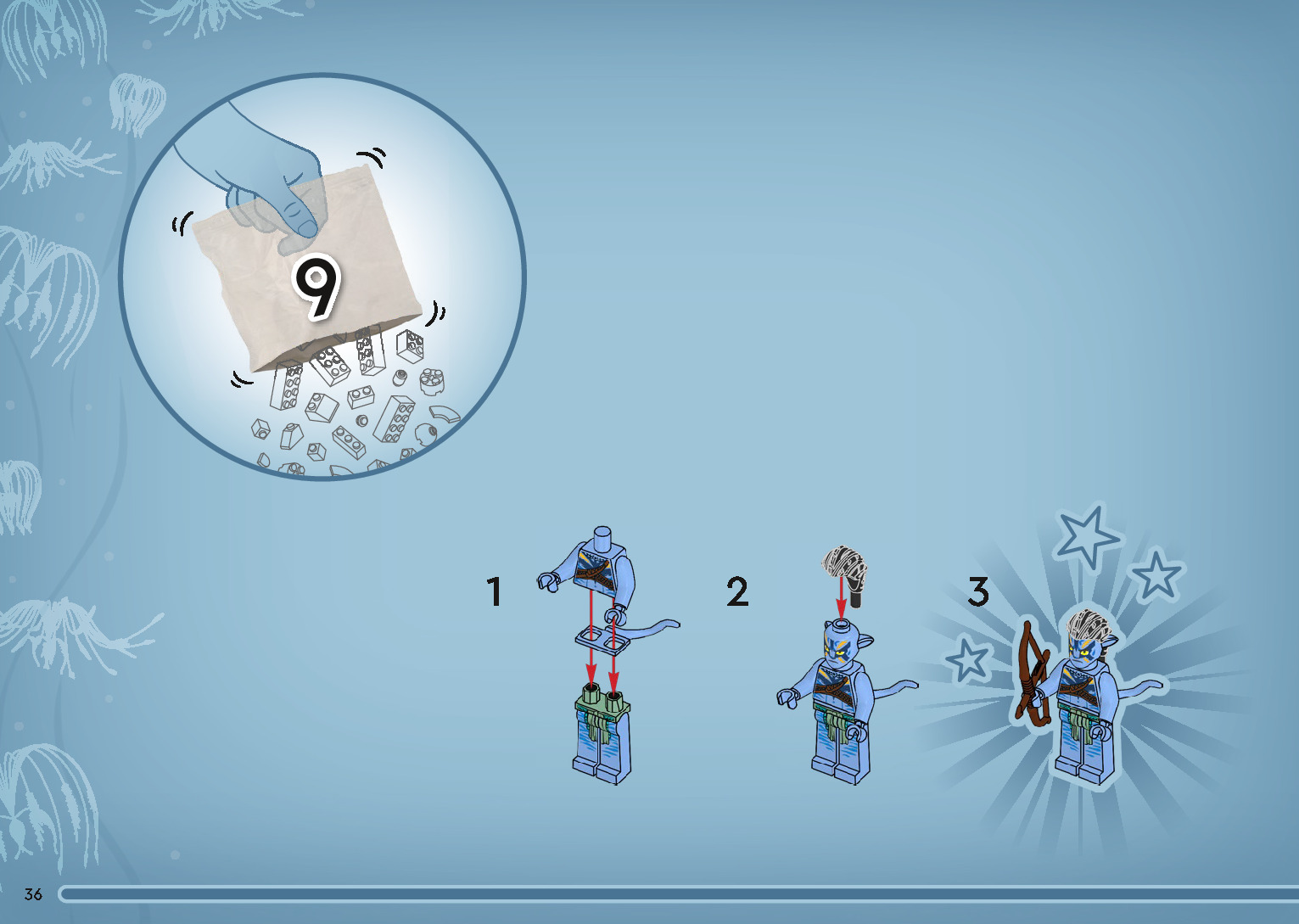 9

1

2

3

36