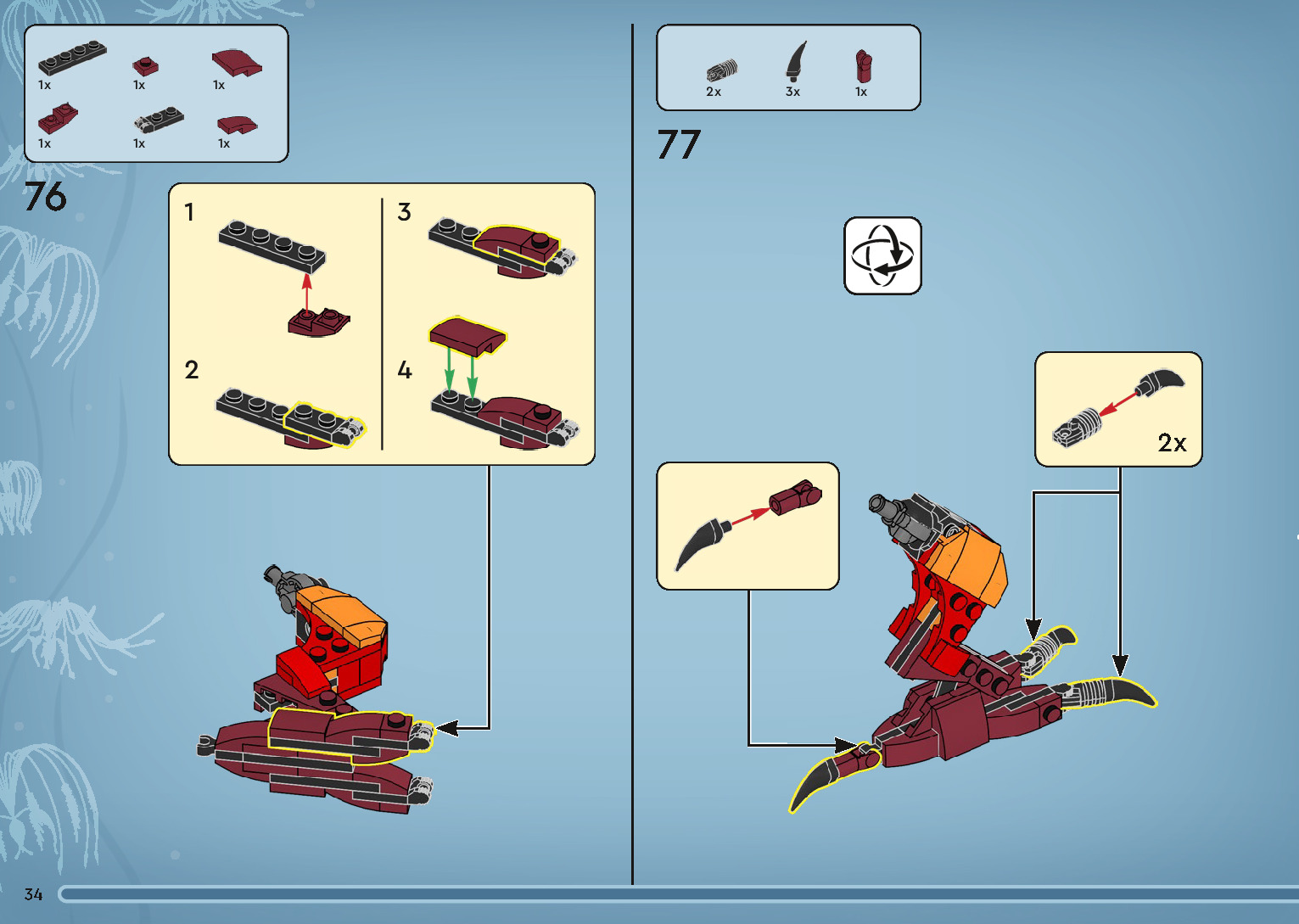 1x 1x 1x
1x 1x 1x

76

1

2

3

4

2x 3x 1x

77

2x

34