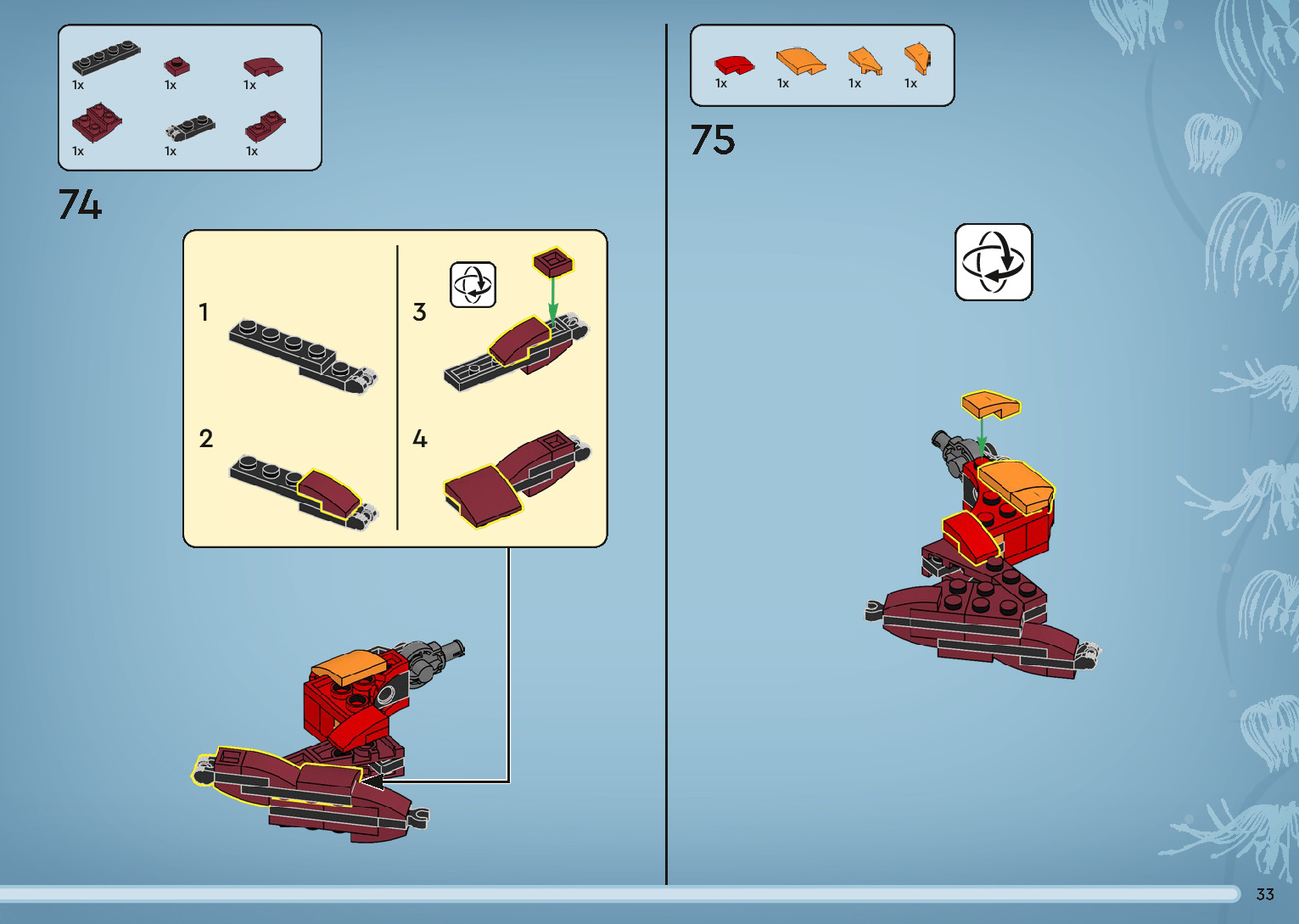 1x
1x
1x
1x
1x
1x

74

1
2
3
4

1x
1x
1x
1x

75

33