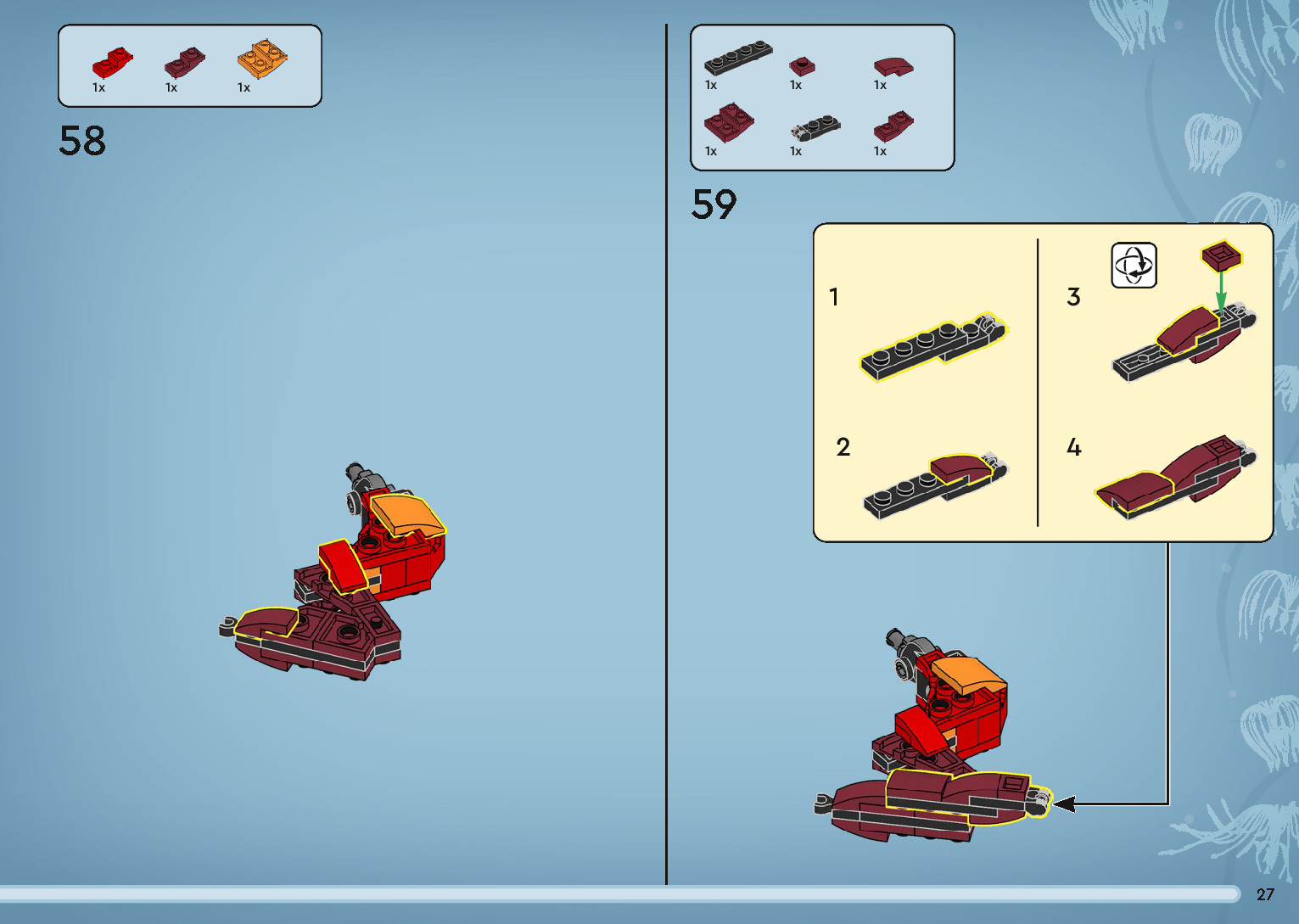 1x 1x 1x

58

1x 1x 1x
1x 1x 1x

59

1

2

3

4

27