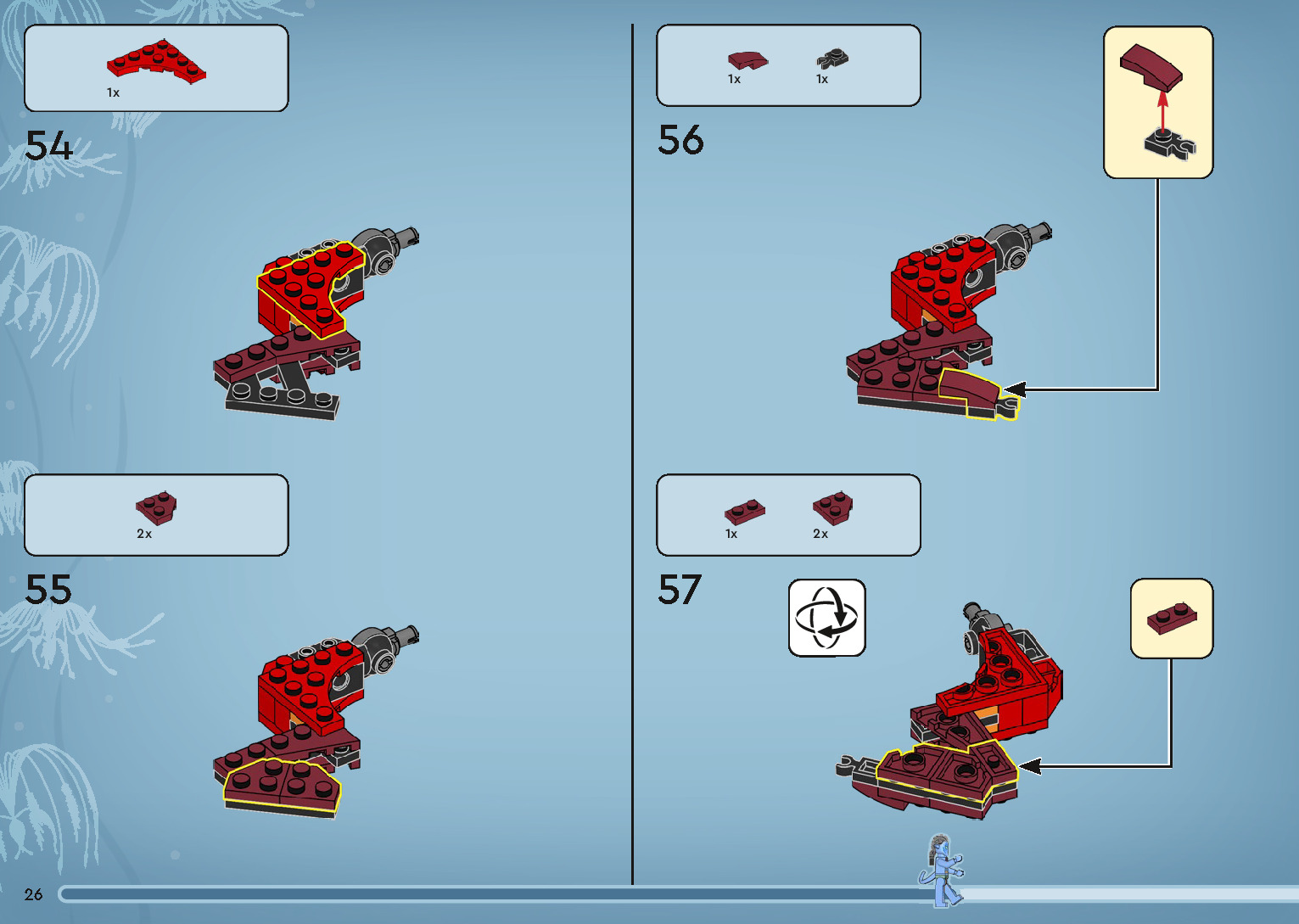 1x

54

2x

55

1x 1x

56

1x 2x

57

26