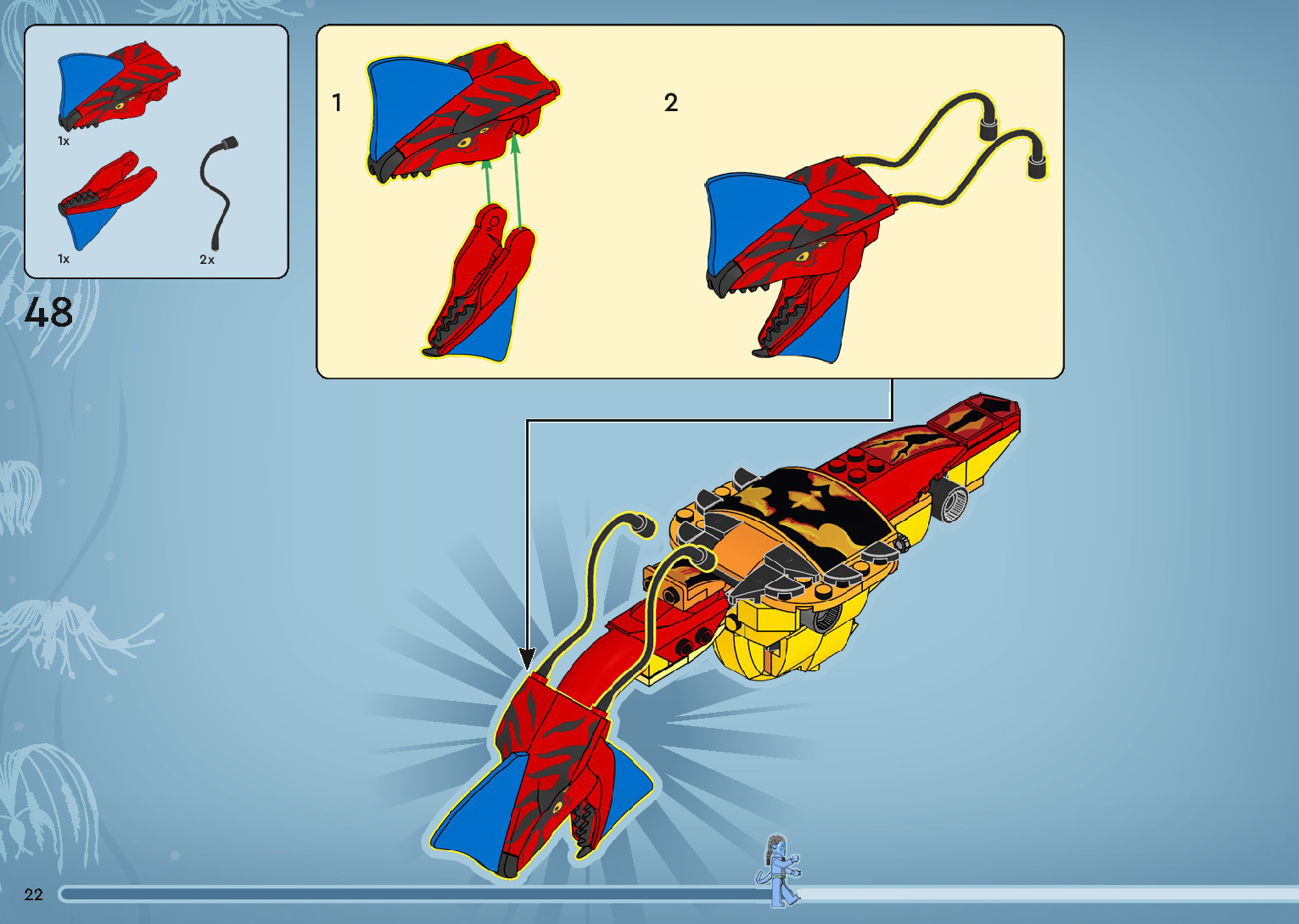 1x

1x

2x

48

1

2

22