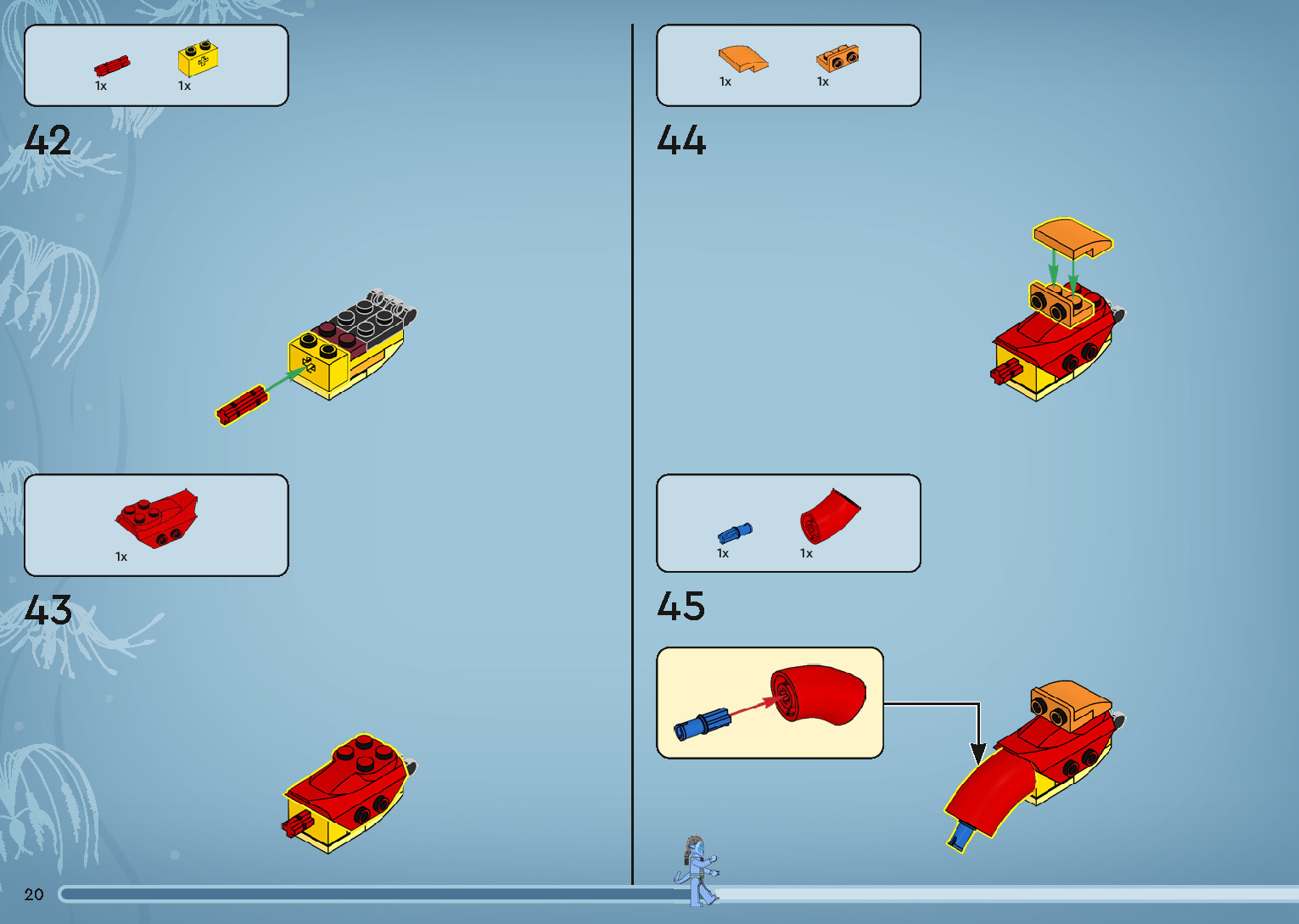 1x 1x

42

1x

43

1x 1x

44

1x 1x

45

20