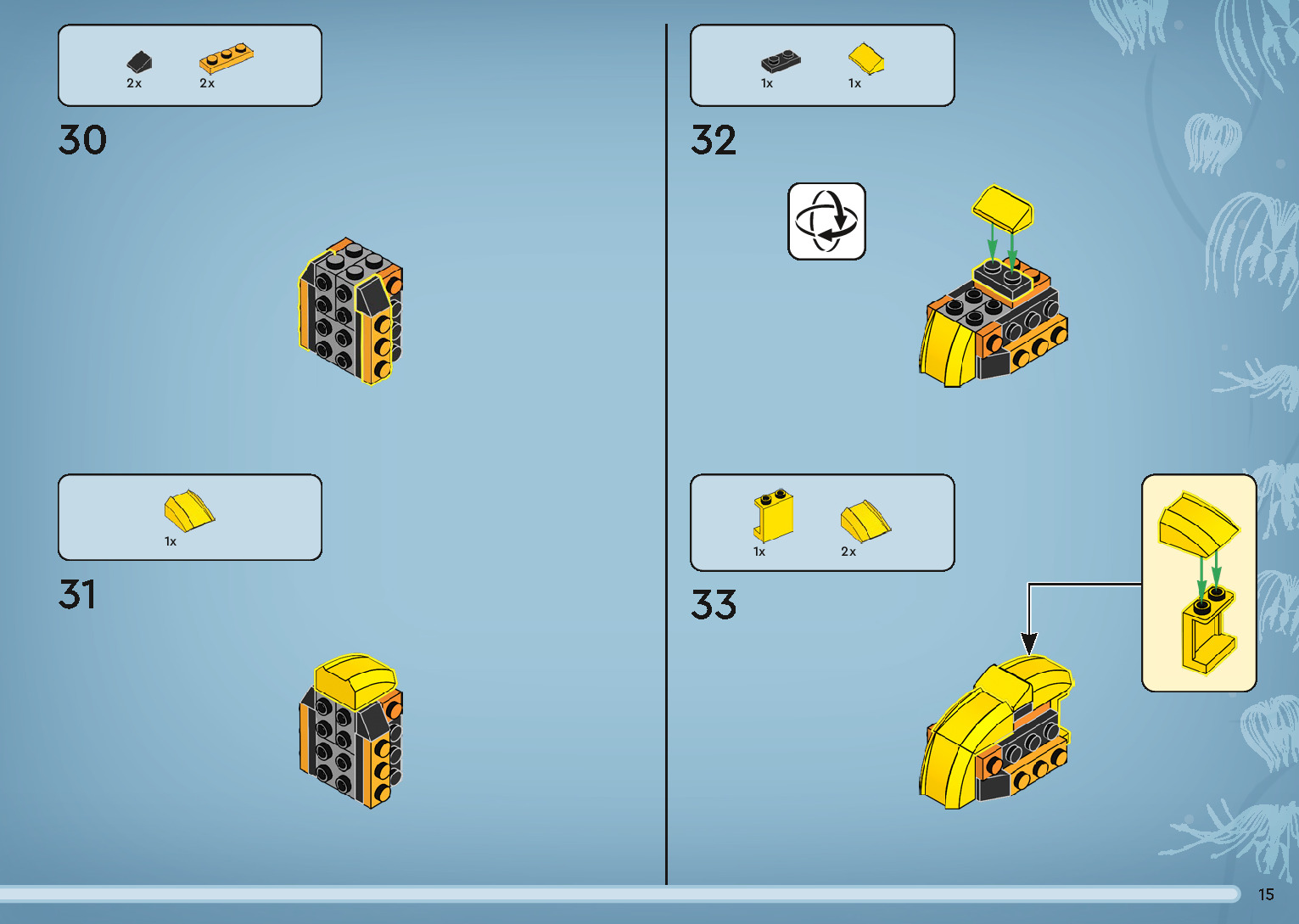 2x 2x

30

1x

31

1x 1x

32

1x 2x

33

15