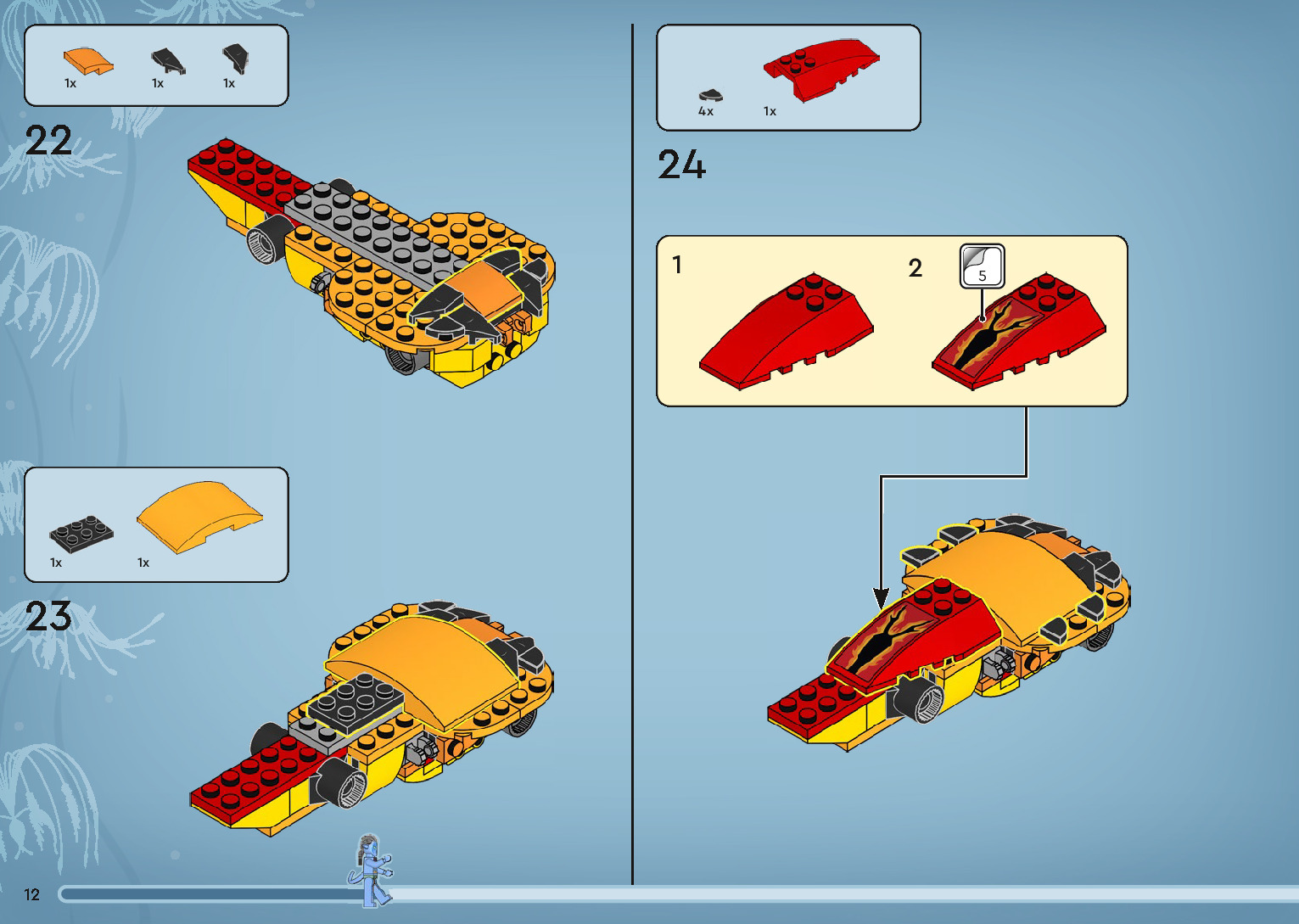 1x 1x 1x

22

1x 1x

23

4x 1x

24

1

2

5

12