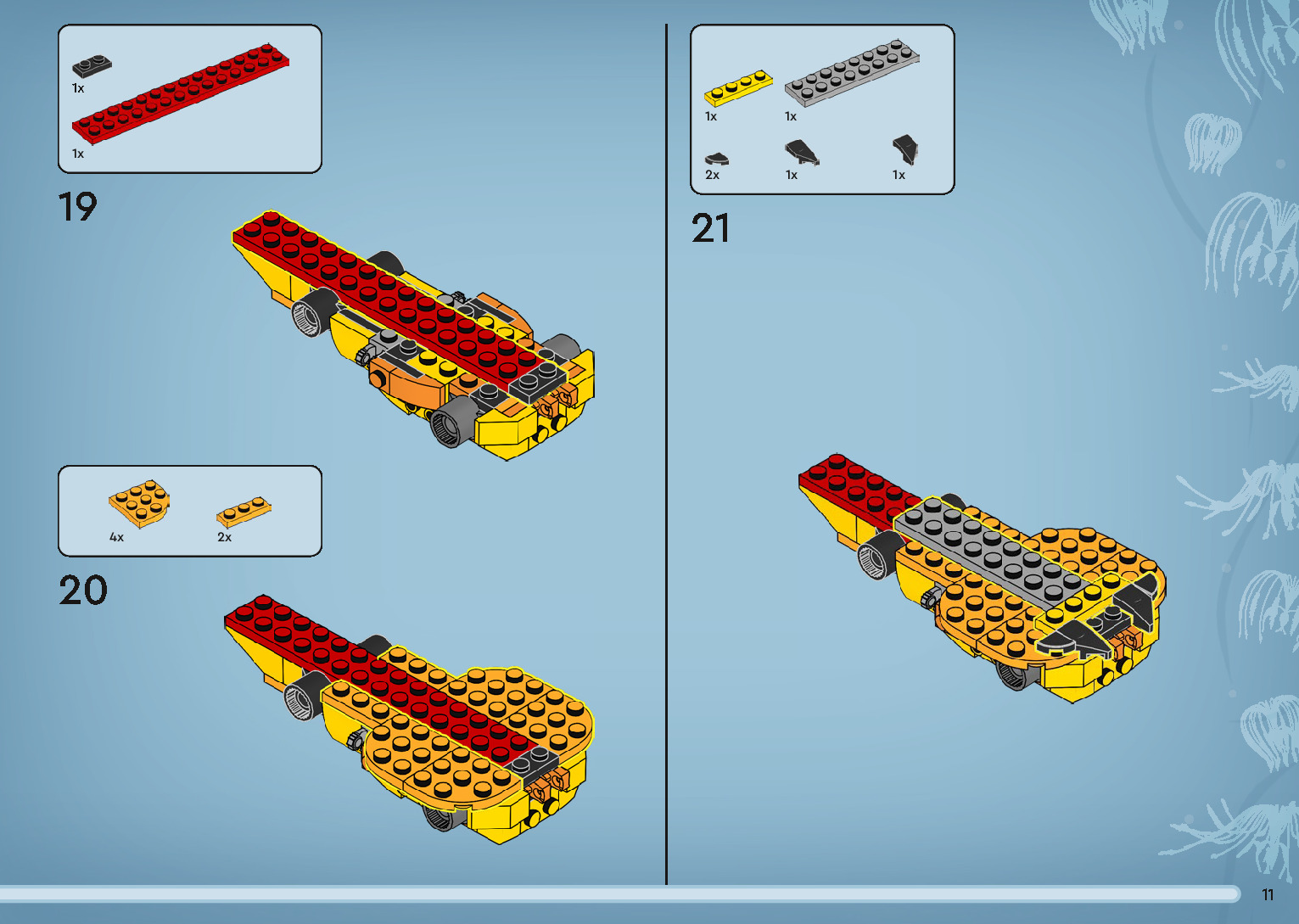 1x

1x

19

4x

2x

20

1x

1x

2x

1x

1x

21

11