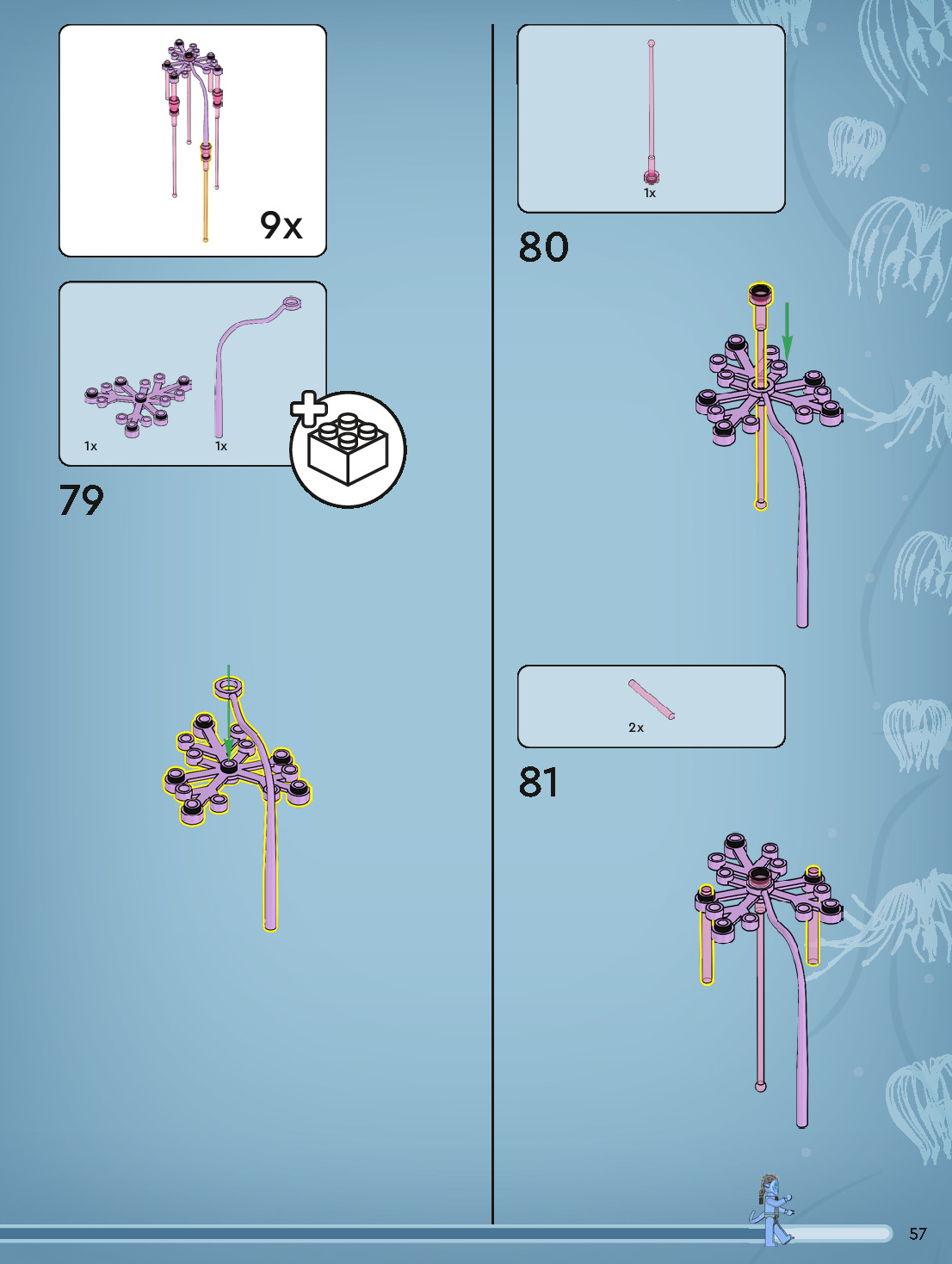 9x

1x
1x

79

1x

80

2x

81

57