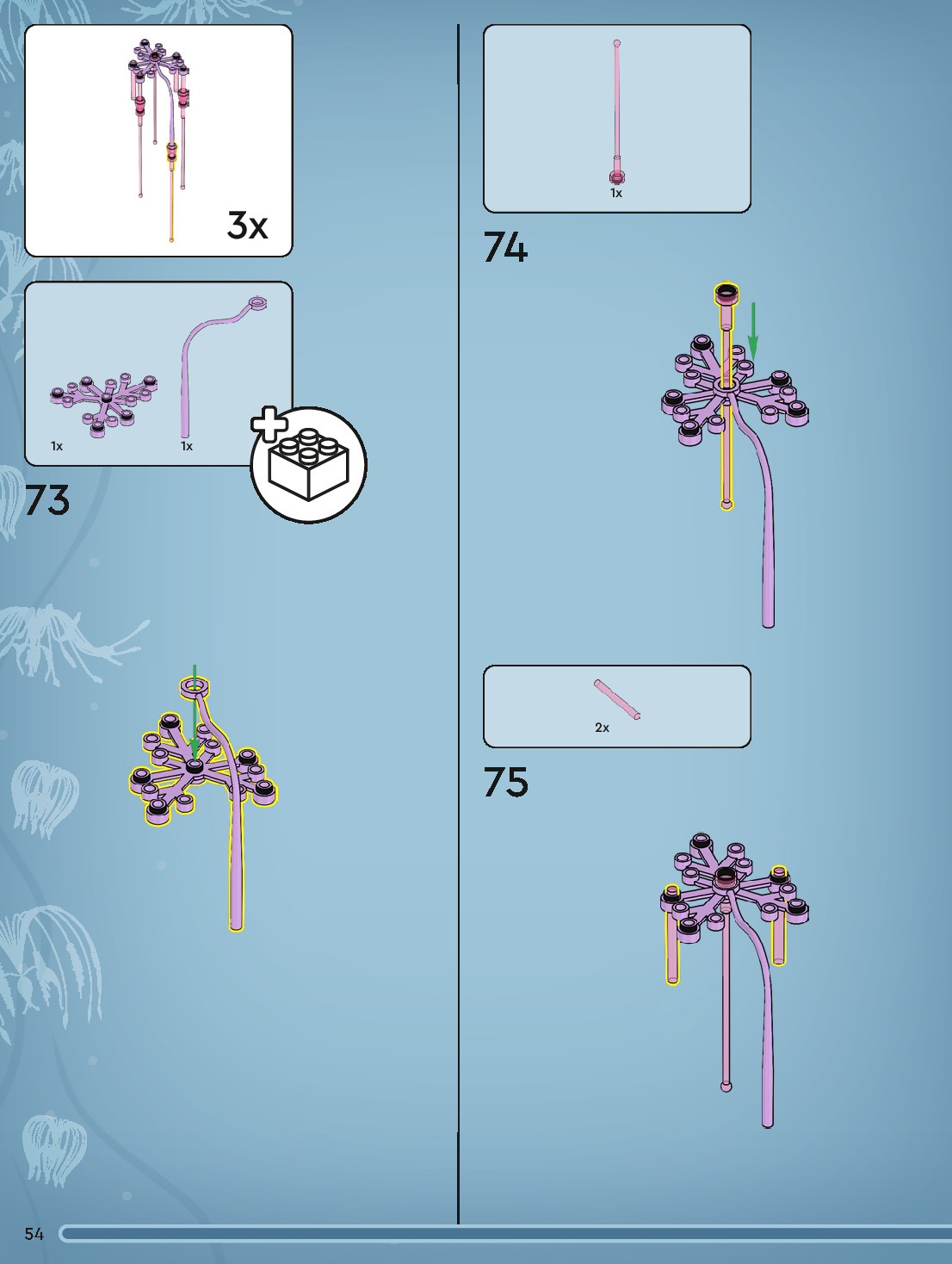 3x

1x

1x

73

1x

74

2x

75

54