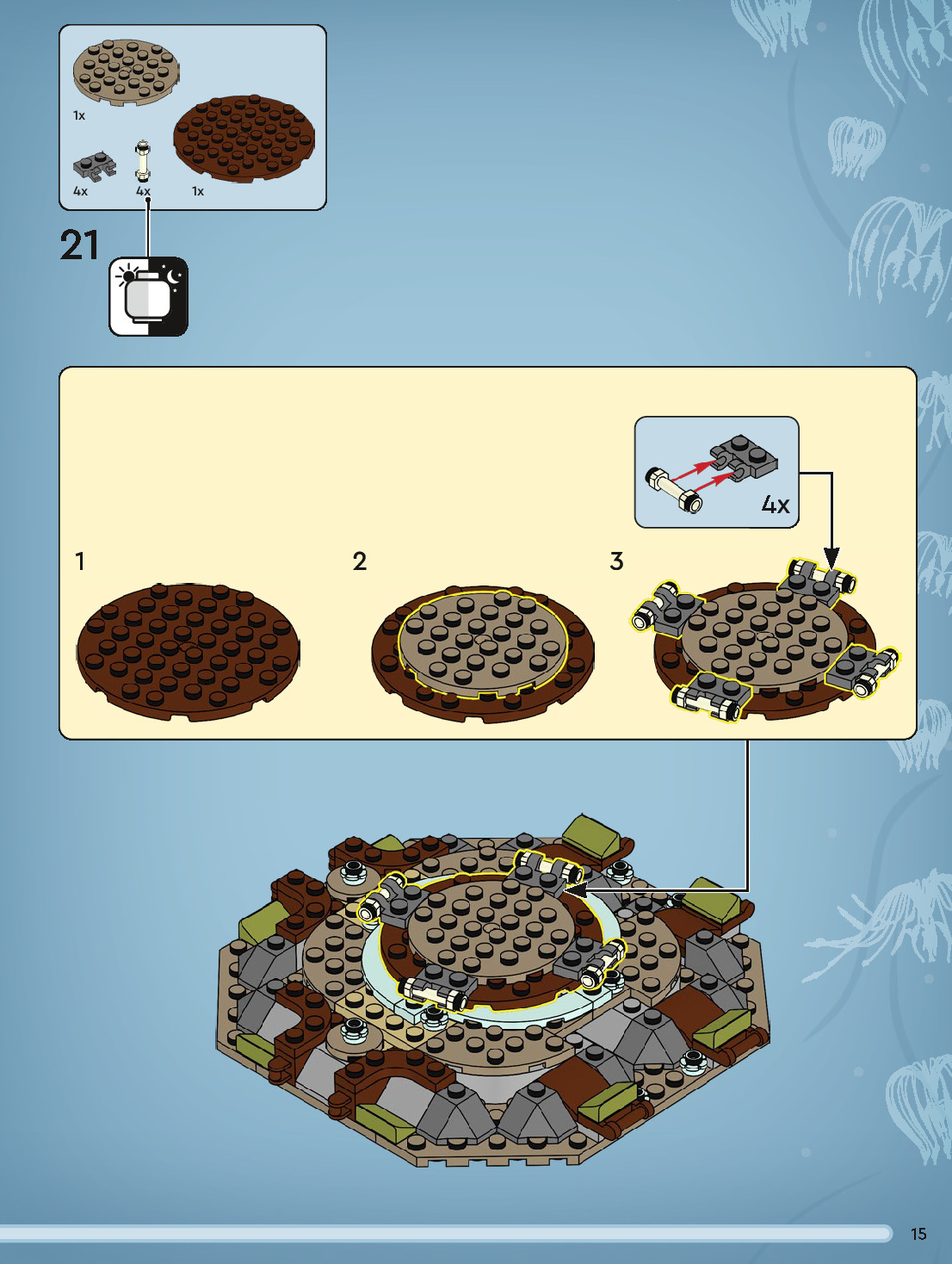 1x

4x 4x 1x

21

4x

1

2

3

15