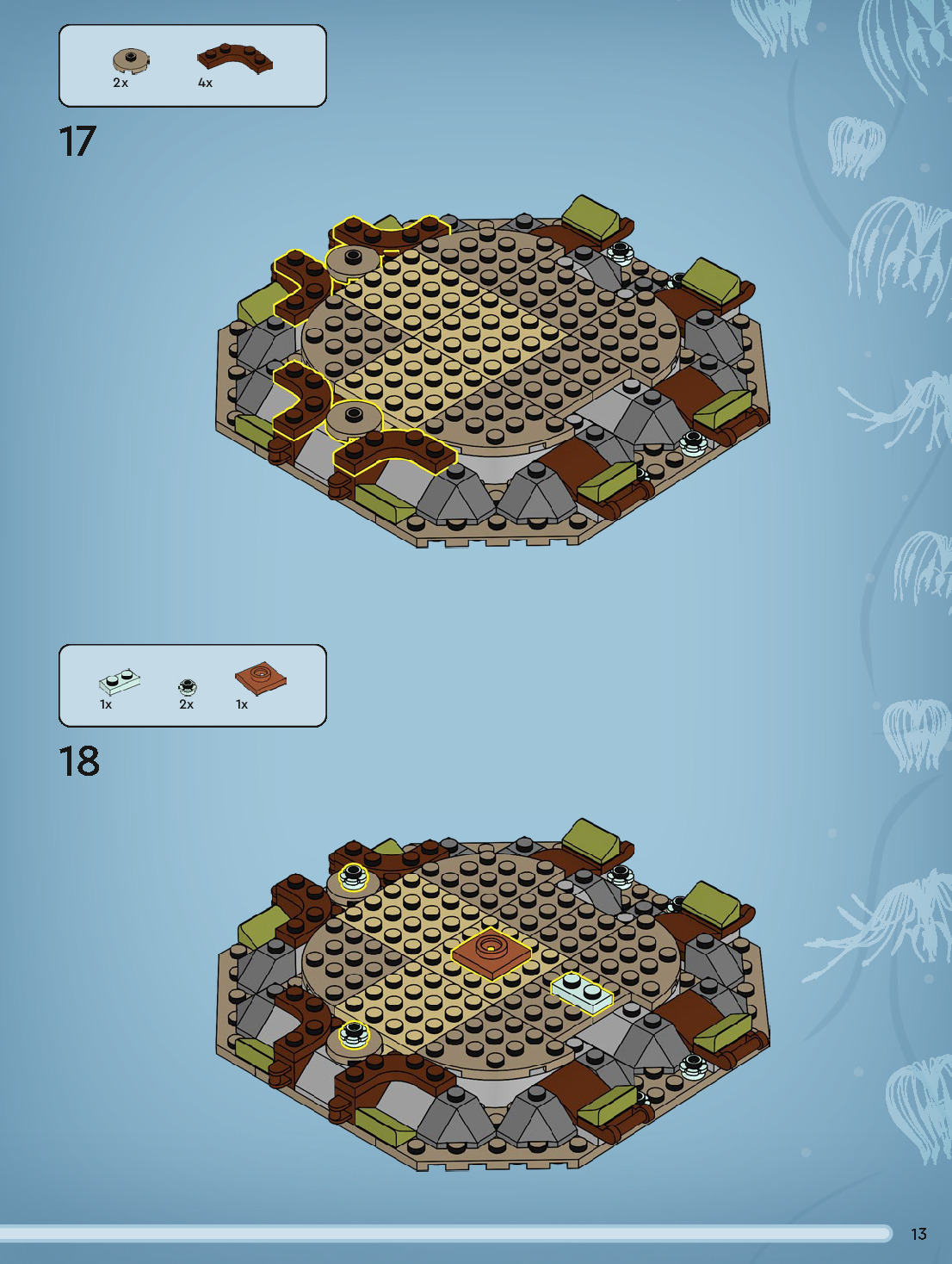 2x 4x

17

1x 2x 1x

18

13