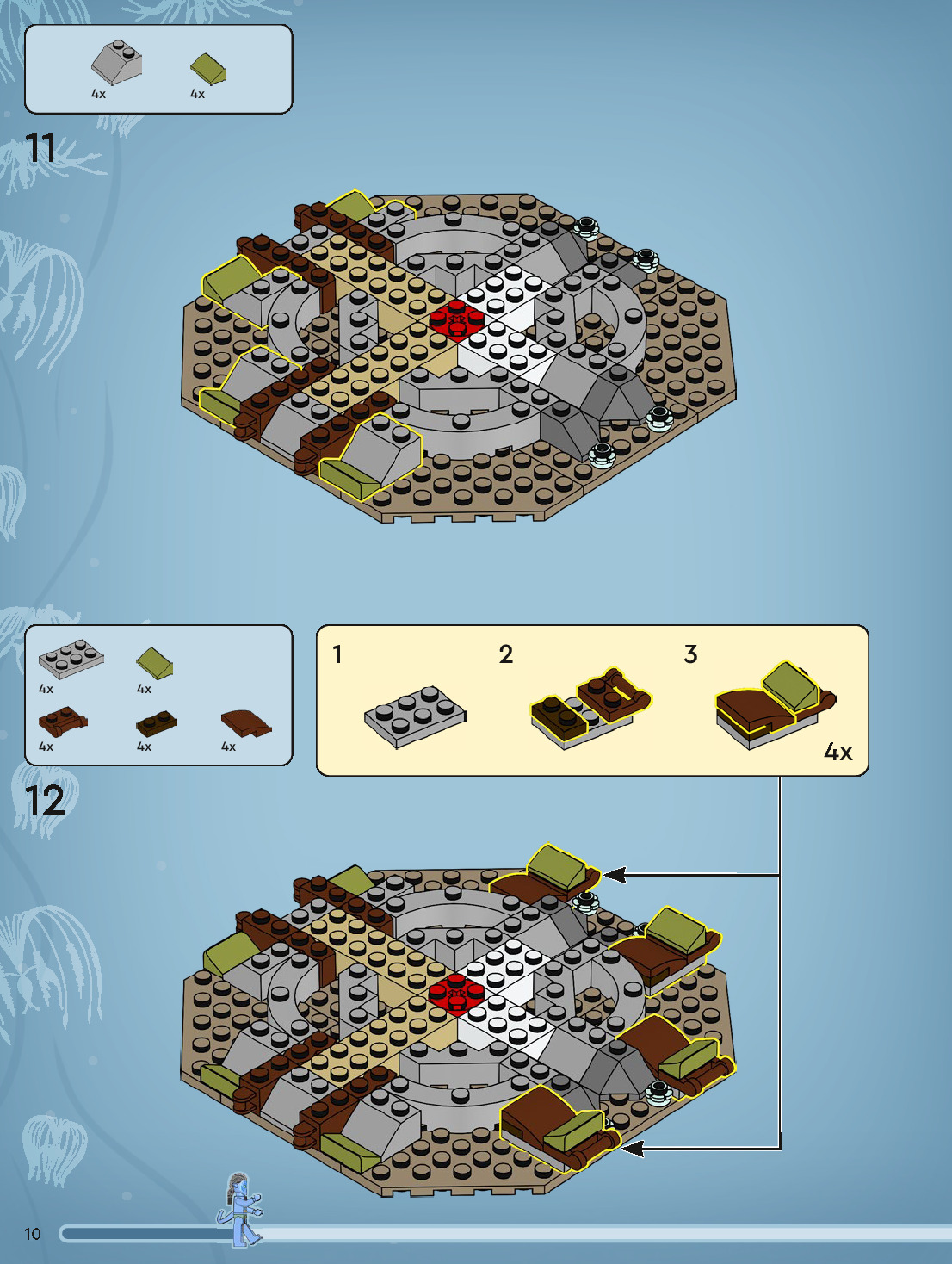 4x 4x

11

4x 4x
4x 4x 4x

12

1 2 3

4x

10