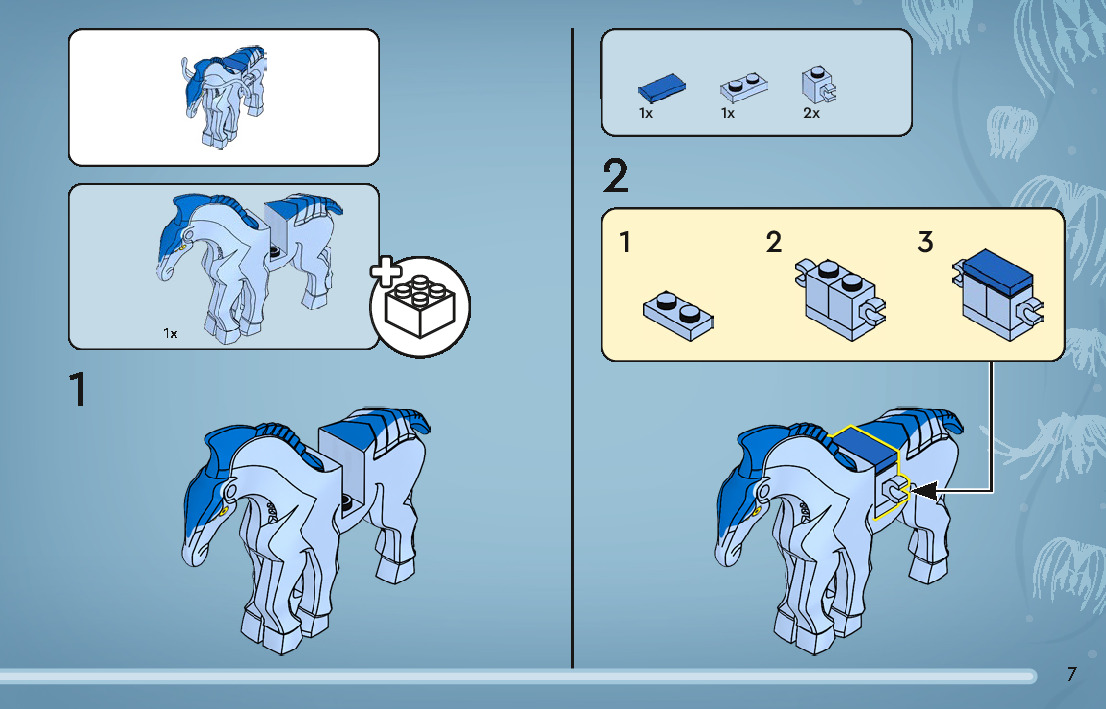 1x

1

1x 1x 2x

2

1 2 3

7