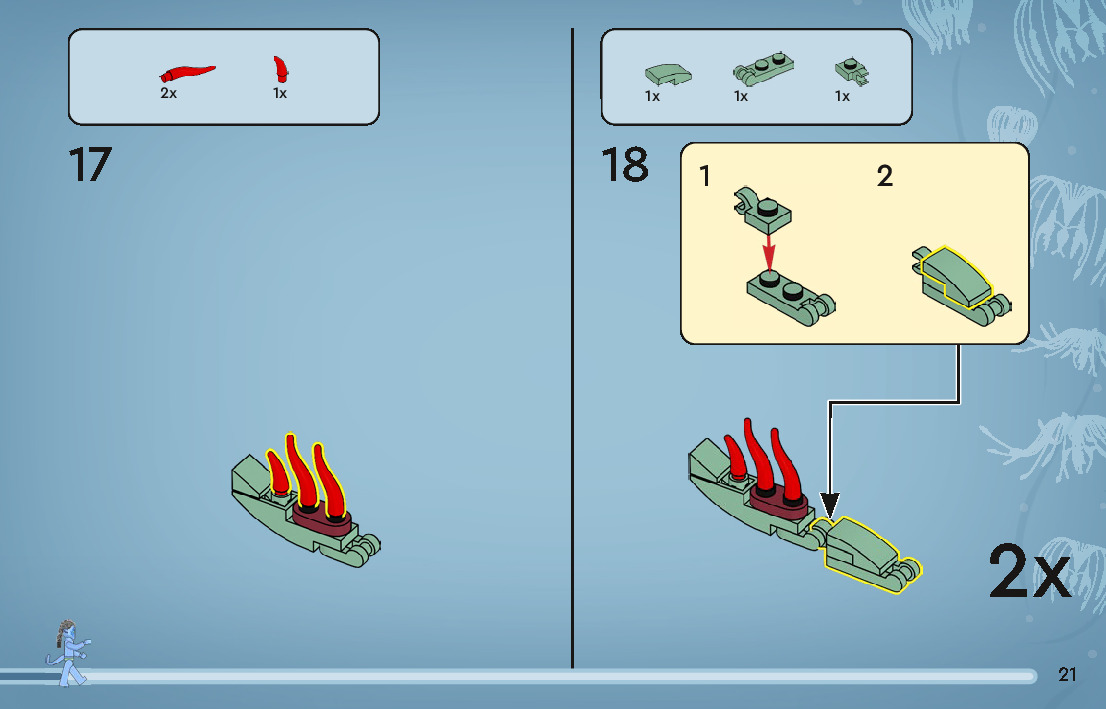 2x 1x

17

1x 1x 1x

18

1

2

2x

21