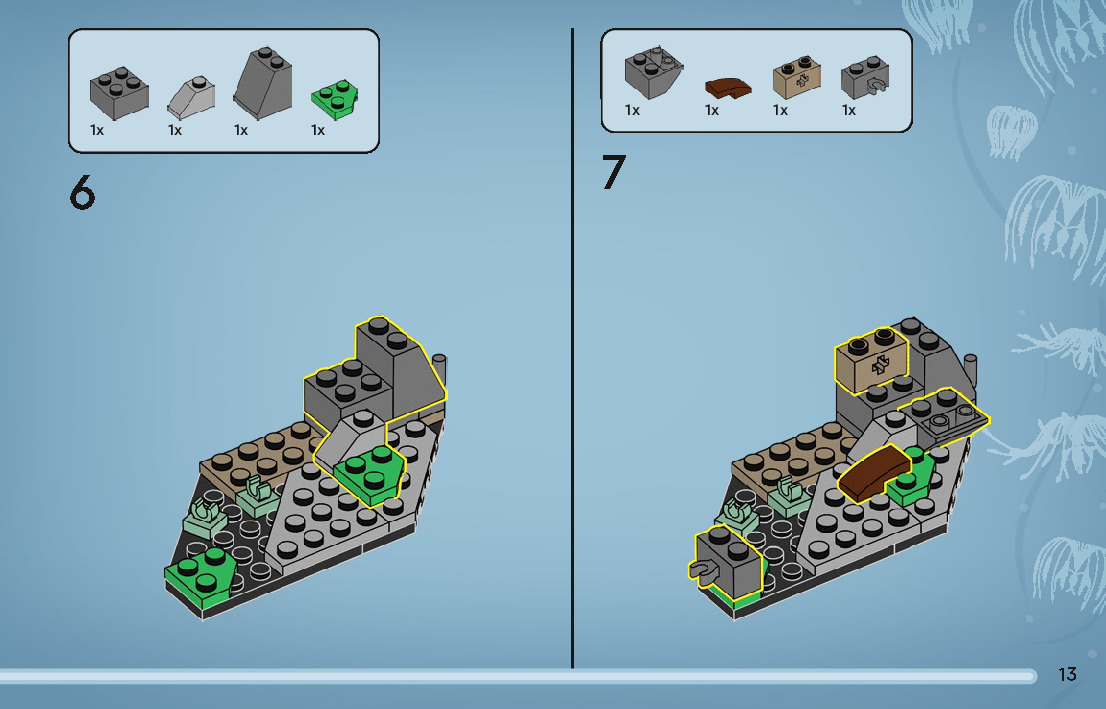 1x 1x 1x 1x

6

1x 1x 1x 1x

7

13